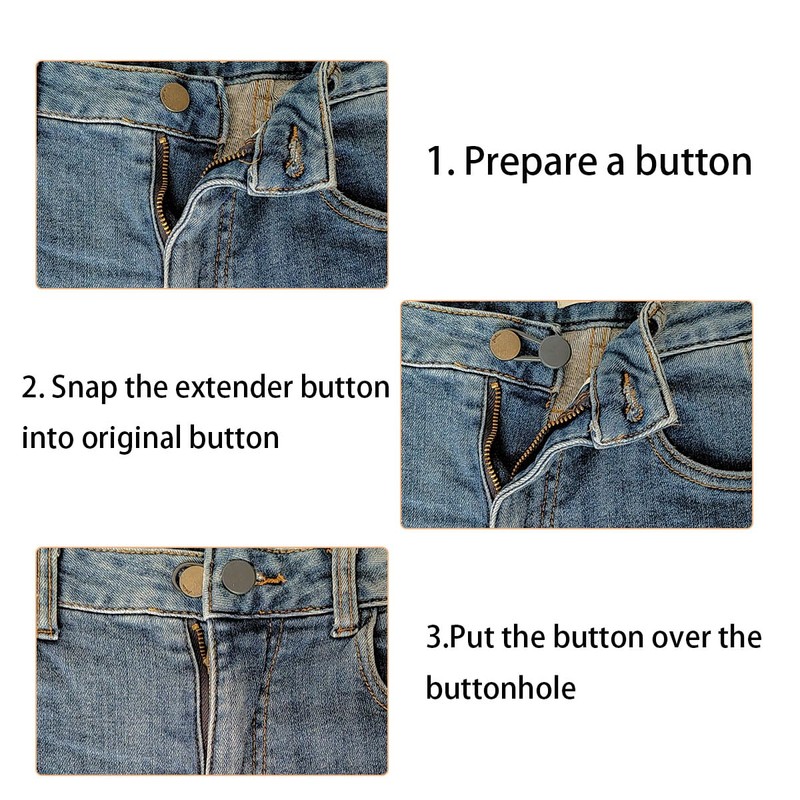 1. Prepare a button

2. Snap the extender button into original button

3.Put the button over the buttonhole