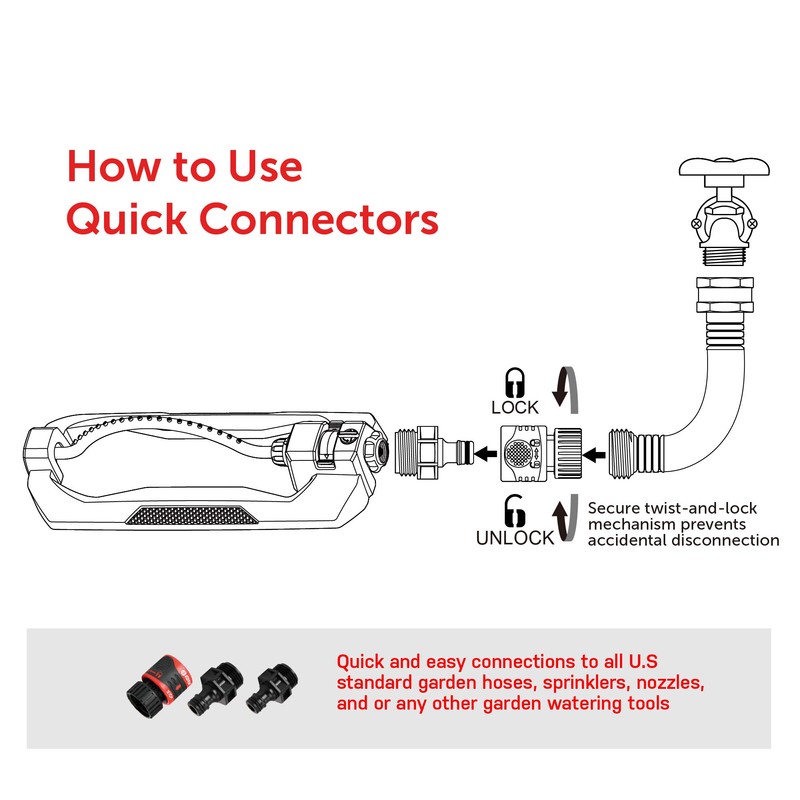 How to Use
Quick Connectors

LOCK

UNLOCK

Secure twist-and-lock mechanism prevents accidental disconnection

Quick and easy connections to all U.S standard garden hoses, sprinklers, nozzles, and or any other garden watering tools