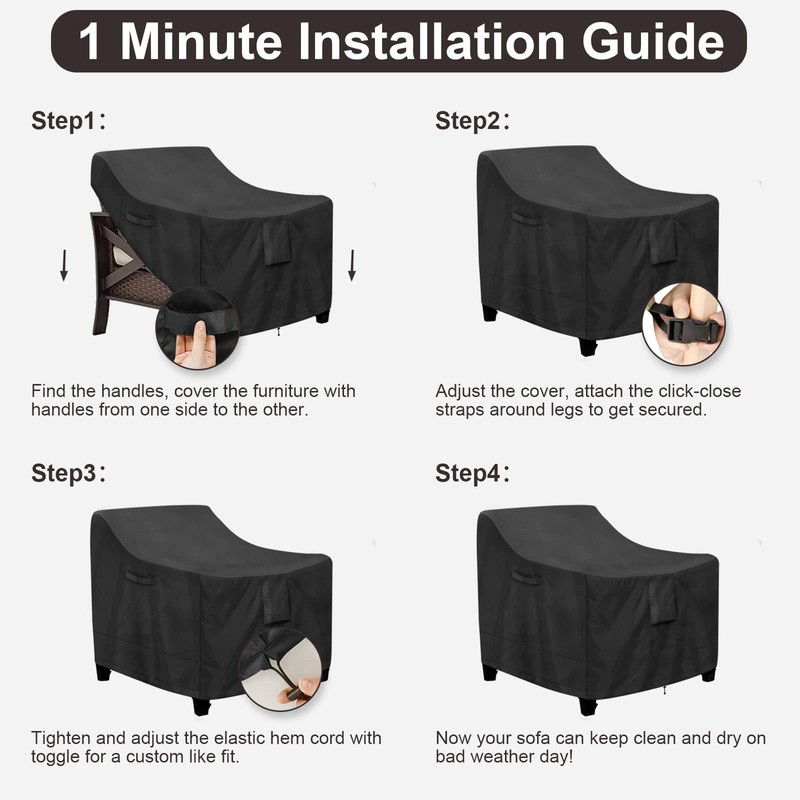 1 Minute Installation Guide

Step1:

Find the handles, cover the furniture with handles from one side to the other.

Step2:

Adjust the cover, attach the click-close straps around legs to get secured.

Step3:

Tighten and adjust the elastic hem cord with toggle for a custom like fit.

Step4:

Now your sofa can keep clean and dry on bad weather day!