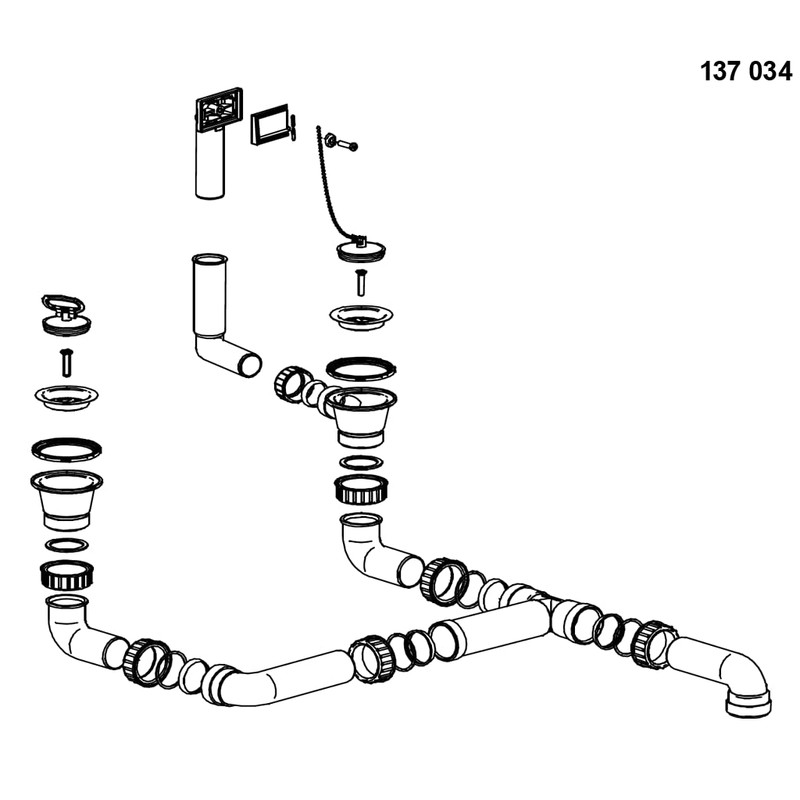 137 034