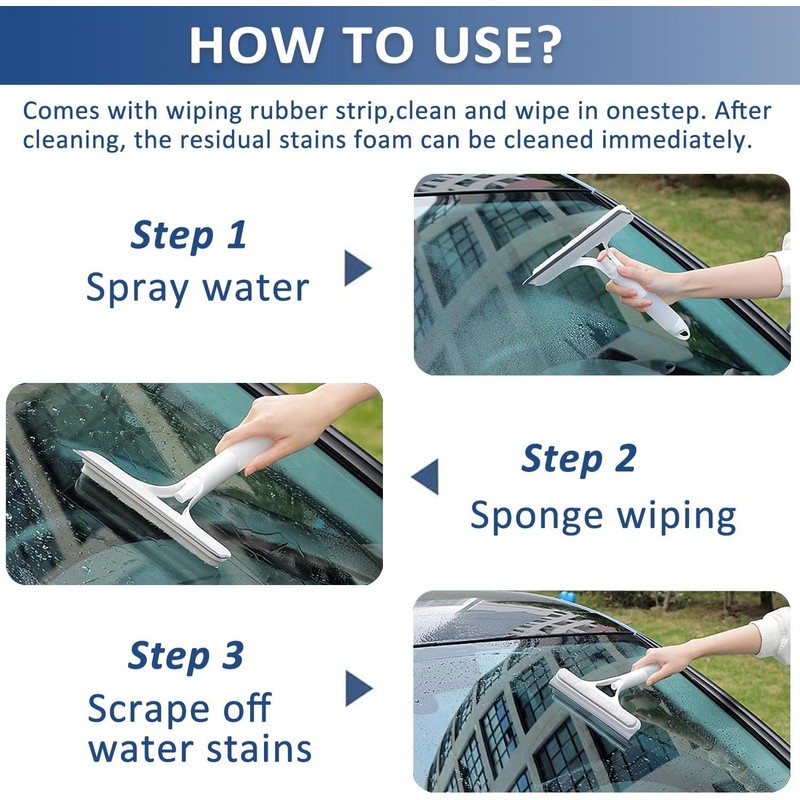 HOW TO USE?

Comes with wiping rubber strip,clean and wipe in onestep. After cleaning, the residual stains foam can be cleaned immediately.

Step 1
Spray water

Step 2
Sponge wiping

Step 3
Scrape off water stains