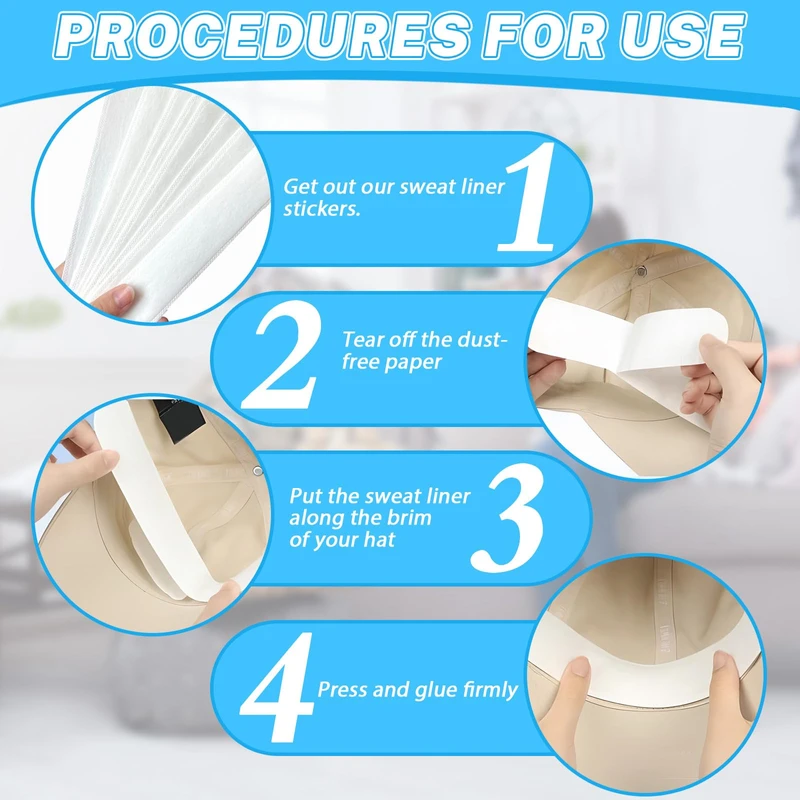 PROCEDURES FOR USE

Get out our sweat liner stickers.

1

2

Tear off the dust-free paper

Put the sweat liner along the brim of your hat

3

4

Press and glue firmly