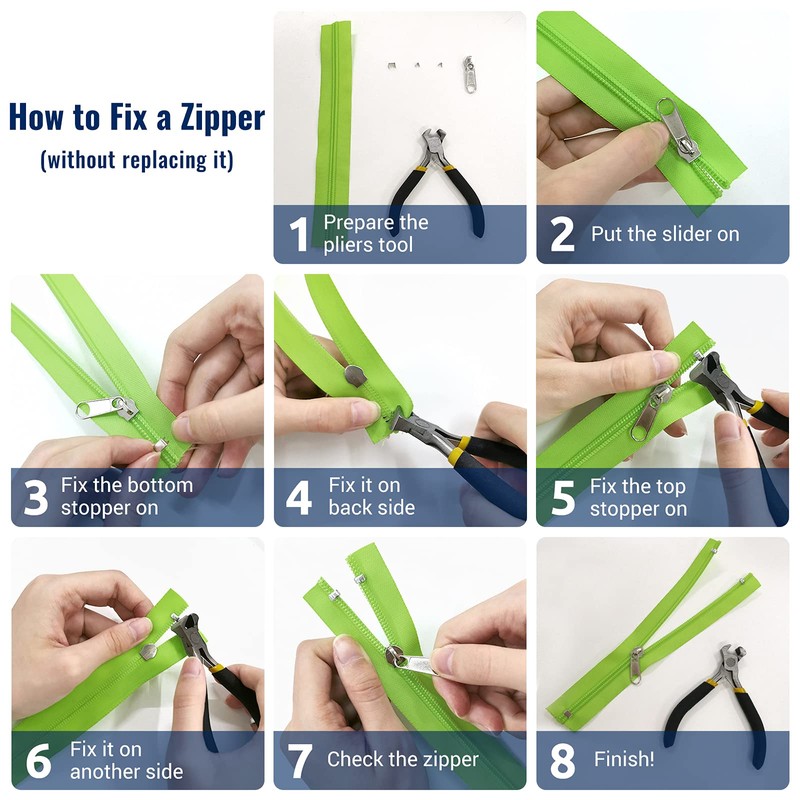 How to Fix a Zipper
(without replacing it)

1 Prepare the pliers tool

2 Put the slider on

3 Fix the bottom stopper on

4 Fix it on back side

5 Fix the top stopper on

6 Fix it on another side

7 Check the zipper

8 Finish!