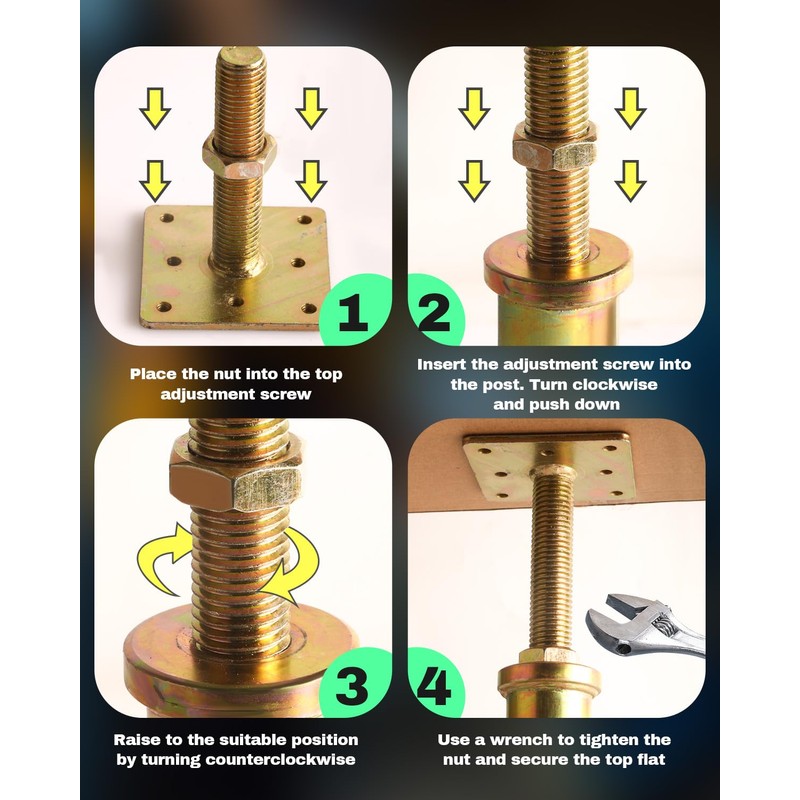 1

Place the nut into the top adjustment screw

2

Insert the adjustment screw into the post. Turn clockwise and push down

3

Raise to the suitable position by turning counterclockwise

4

Use a wrench to tighten the nut and secure the top flat