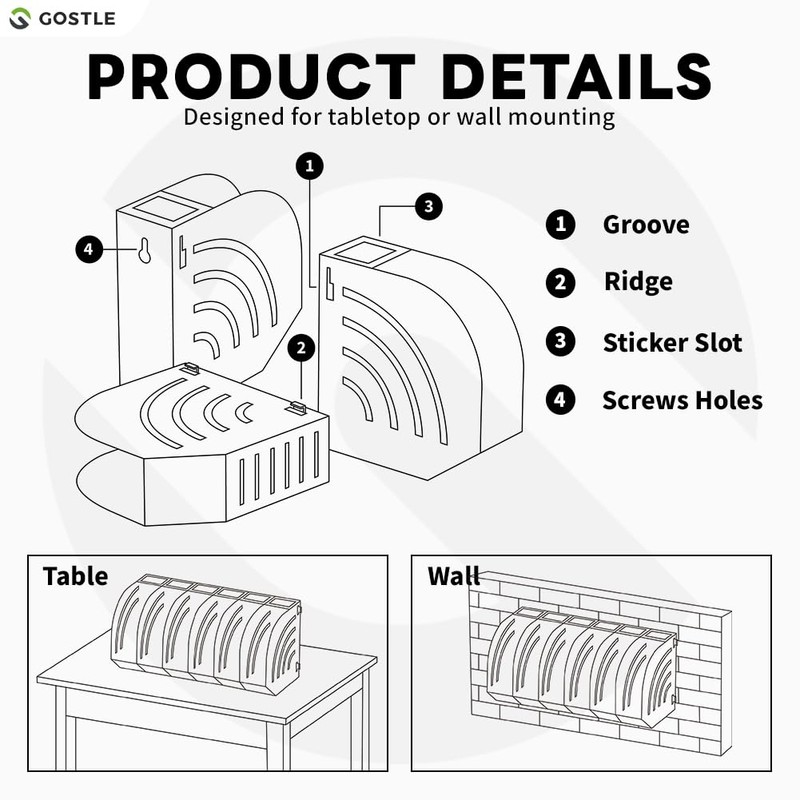 GOSTLE

PRODUCT DETAILS

Designed for tabletop or wall mounting

1
3
4
2

1 Groove
2 Ridge
3 Sticker Slot
4 Screws Holes

Table

Wall