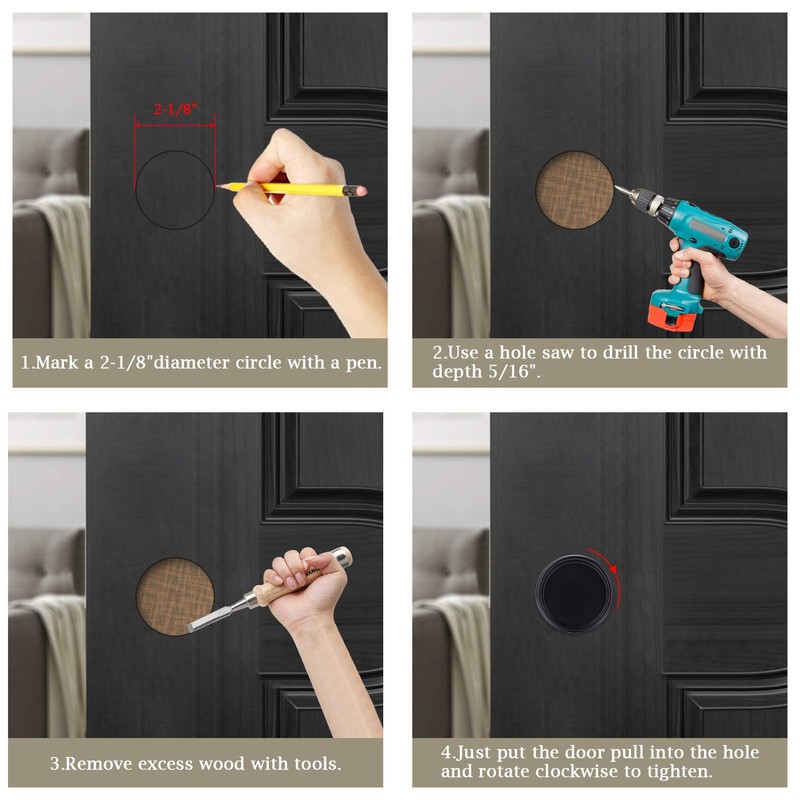 2-1/8"

1.Mark a 2-1/8"diameter circle with a pen.

2.Use a hole saw to drill the circle with depth 5/16".

3.Remove excess wood with tools.

4.Just put the door pull into the hole and rotate clockwise to tighten.