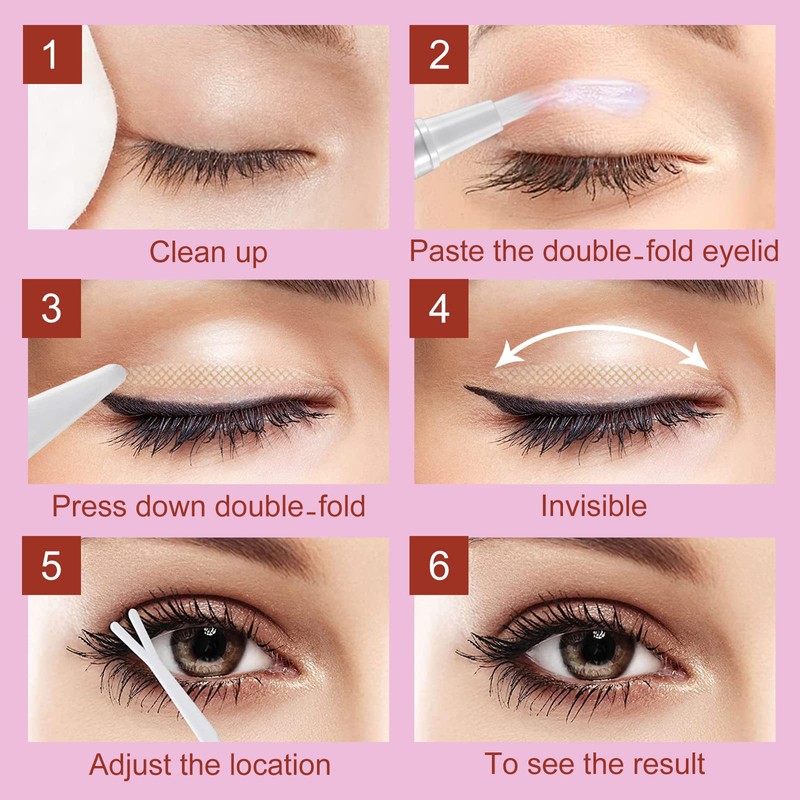 1
Clean up

2
Paste the double-fold eyelid

3
Press down double-fold

4
Invisible

5
Adjust the location

6
To see the result