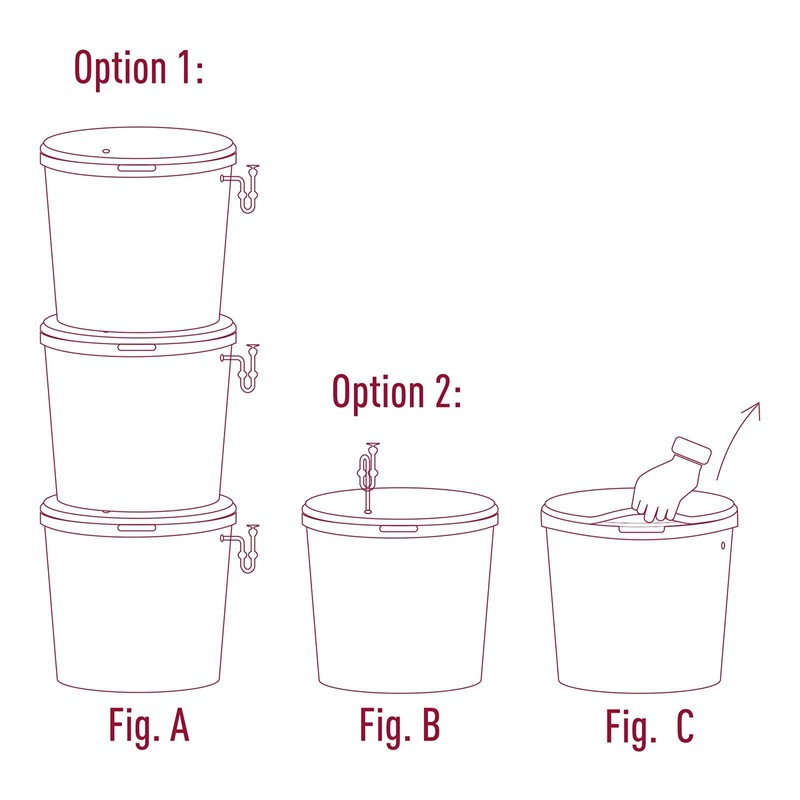 Option 1:

Option 2:

Fig. A

Fig. B

Fig. C