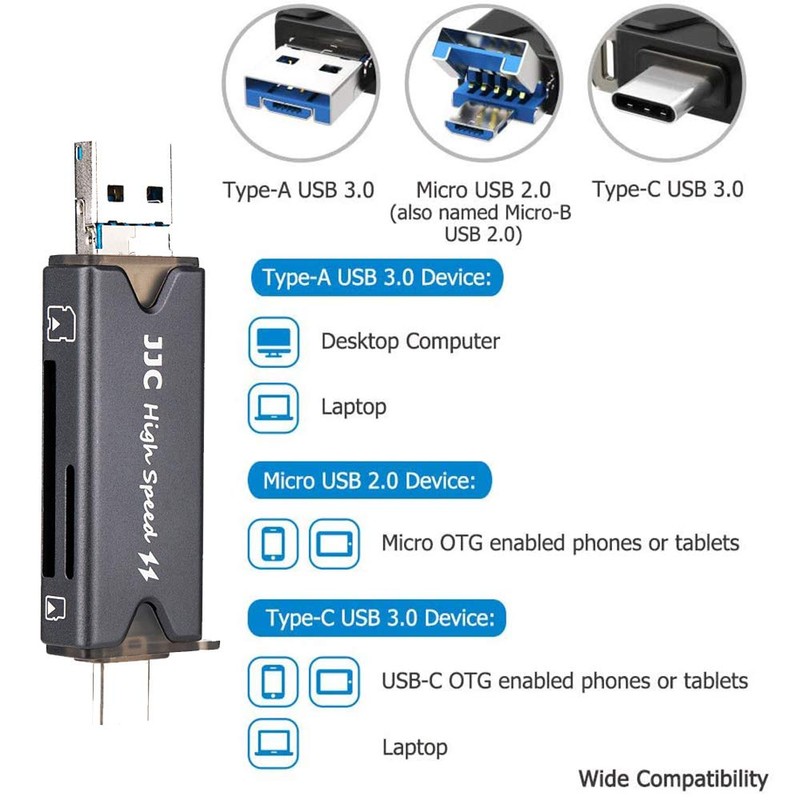 Type-A USB 3.0

Micro USB 2.0 (also named Micro-B USB 2.0)

Type-C USB 3.0

JJC High Speed

Type-A USB 3.0 Device:

Desktop Computer

Laptop

Micro USB 2.0 Device:

Micro OTG enabled phones or tablets

Type-C USB 3.0 Device:

USB-C OTG enabled phones or tablets

Laptop

Wide Compatibility