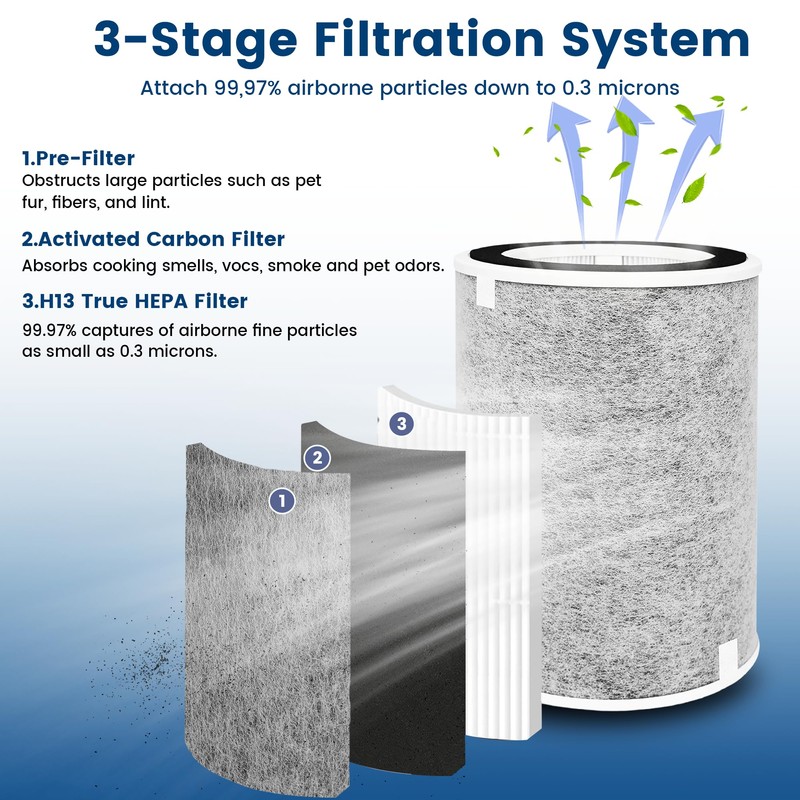 3-Stage Filtration System

Attach 99,97% airborne particles down to 0.3 microns

1.Pre-Filter
Obstructs large particles such as pet fur, fibers, and lint.

2.Activated Carbon Filter
Absorbs cooking smells, vocs, smoke and pet odors.

3.H13 True HEPA Filter
99.97% captures of airborne fine particles as small as 0.3 microns.

3

2

1