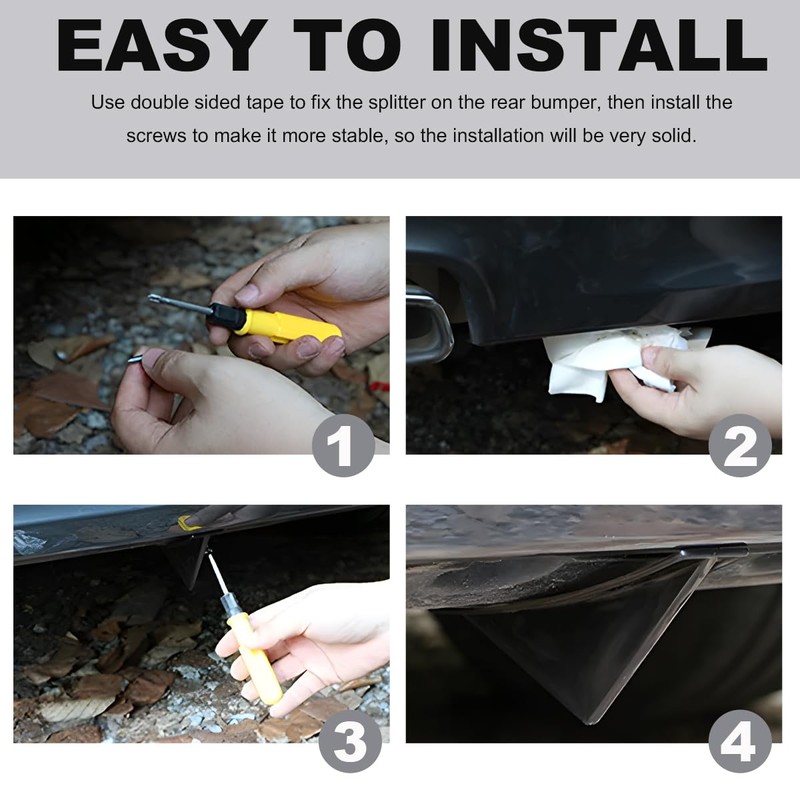 EASY TO INSTALL

Use double sided tape to fix the splitter on the rear bumper, then install the screws to make it more stable, so the installation will be very solid.

1

2

3

4