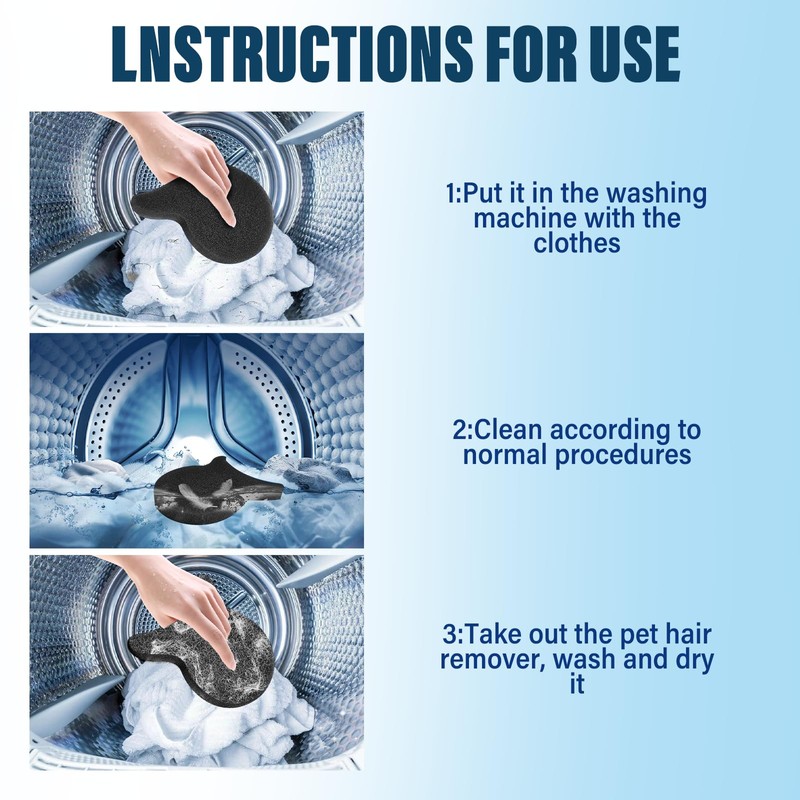 LNSTRUCTIONS FOR USE

1:Put it in the washing machine with the clothes

2:Clean according to normal procedures

3:Take out the pet hair remover, wash and dry it