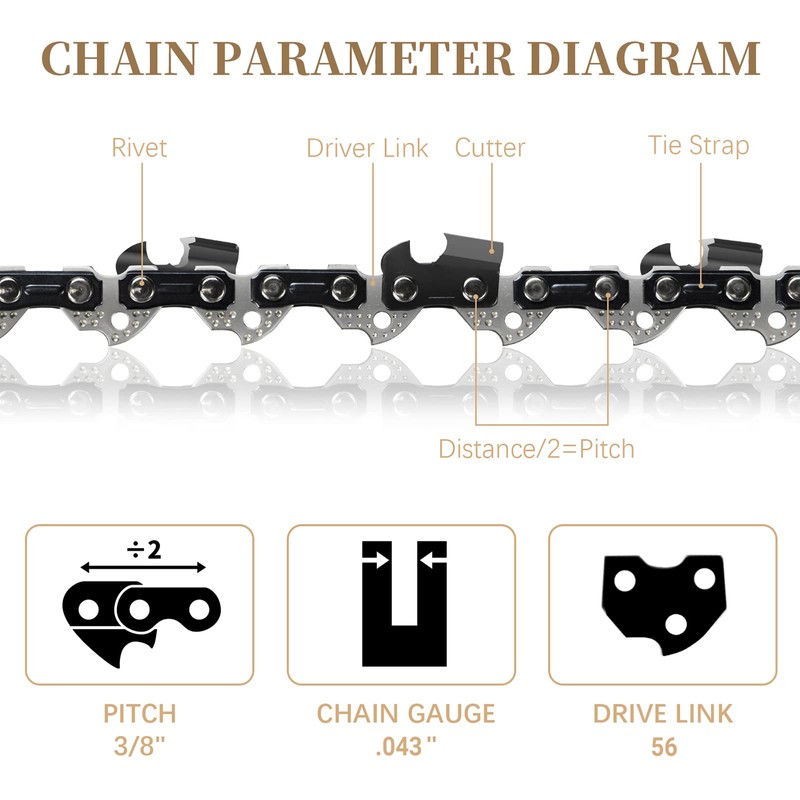 CHAIN PARAMETER DIAGRAM

Rivet

Driver Link

Cutter

Tie Strap

Distance/2=Pitch

÷2

PITCH
3/8"

CHAIN GAUGE
.043 "

DRIVE LINK
56