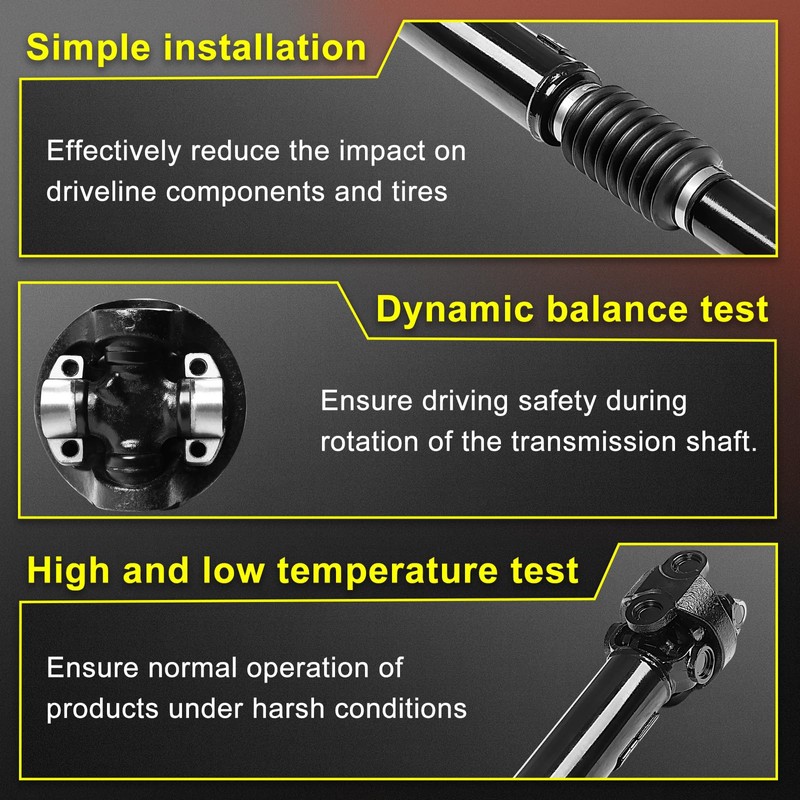 Simple installation

Effectively reduce the impact on driveline components and tires

Dynamic balance test

Ensure driving safety during rotation of the transmission shaft.

High and low temperature test

Ensure normal operation of products under harsh conditions