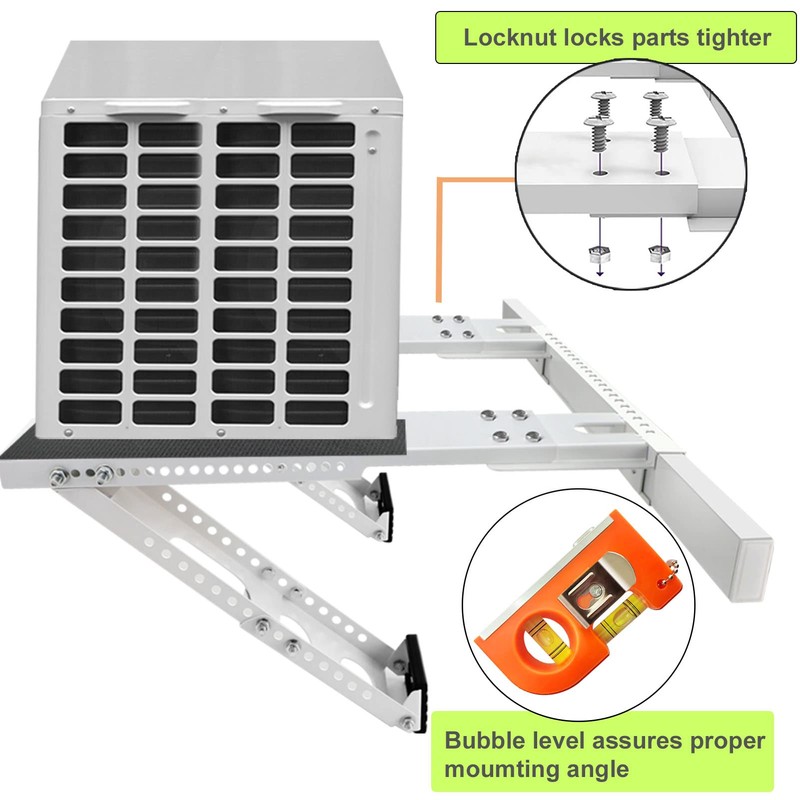 Locknut locks parts tighter

Bubble level assures proper moumting angle