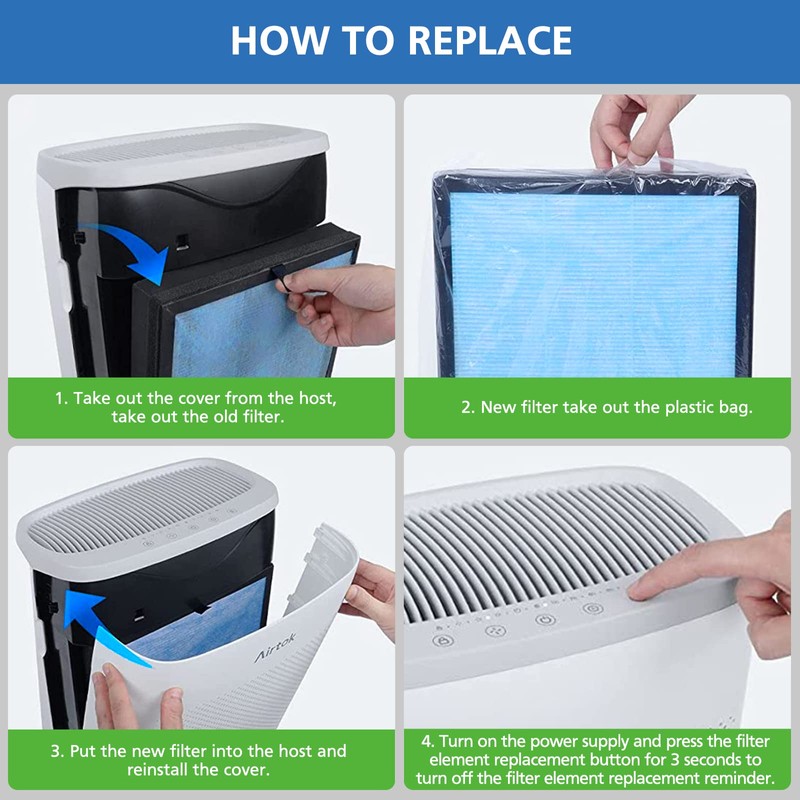 HOW TO REPLACE

1. Take out the cover from the host, take out the old filter.

2. New filter take out the plastic bag.

Airtok

3. Put the new filter into the host and reinstall the cover.

4. Turn on the power supply and press the filter element replacement button for 3 seconds to turn off the filter element replacement reminder.