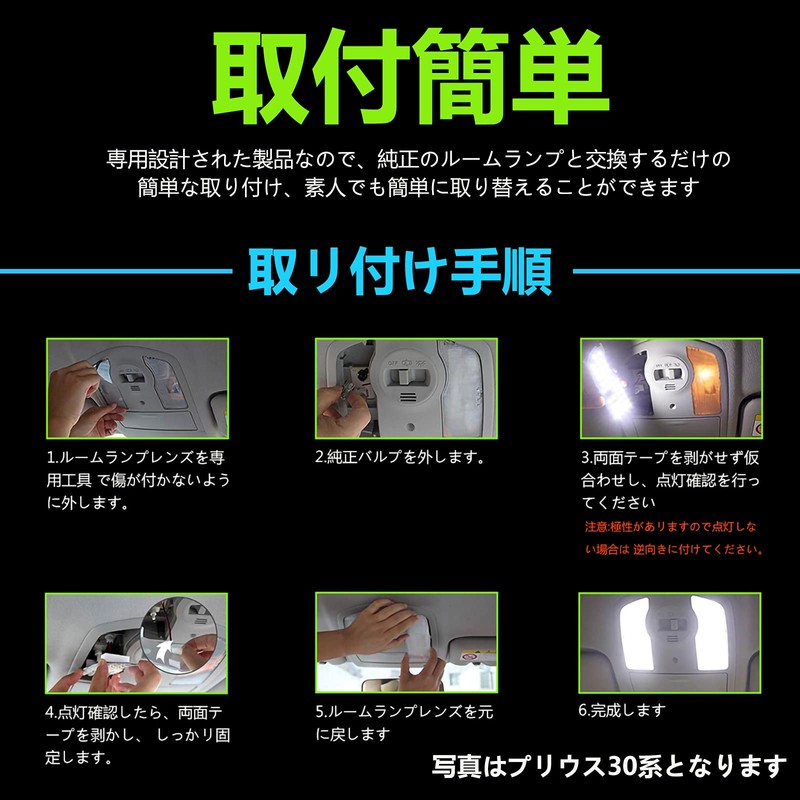 取付簡単

専用設計された製品なので、純正のルームランプと交換するだけの簡単な取り付け、素人でも簡単に取り替えることができます

取り付け手順

1.ルームランプレンズを専用工具 で傷が付かないように外します。

2.純正バルプを外します。

3.両面テープを剥がせず仮合わせし、点灯確認を行ってください

注意:極性がありますので点灯しない場合は 逆向きに付けてください。

4.点灯確認したら、両面テープを剥かし、 しっかり固定します。

5.ルームランプレンズを元に戻します

6.完成します

写真はプリウス30系となります