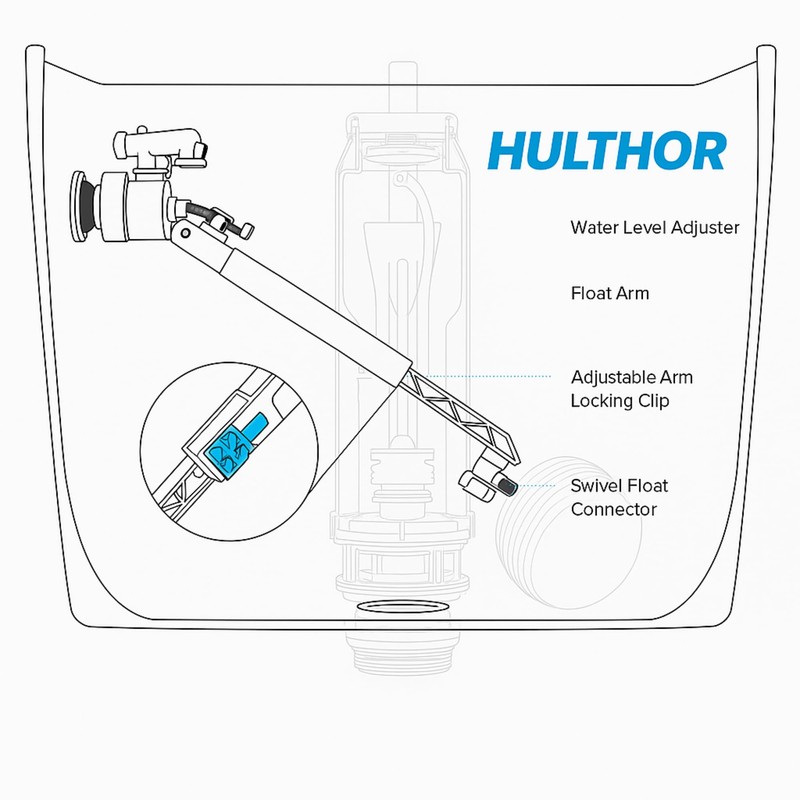 HULTHOR

Water Level Adjuster

Float Arm

Adjustable Arm Locking Clip

Swivel Float Connector