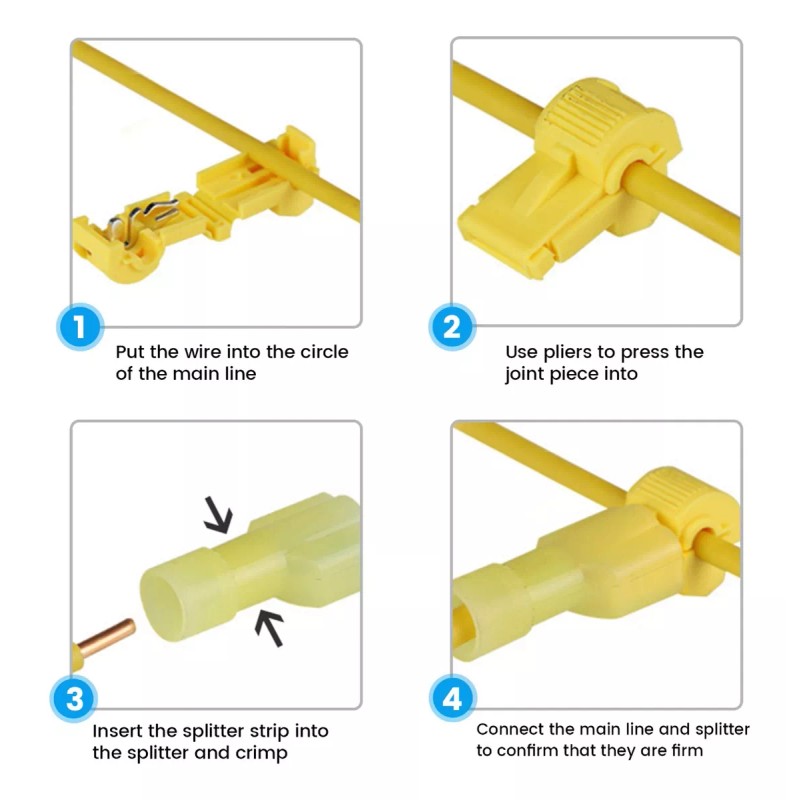 1
Put the wire into the circle of the main line

2
Use pliers to press the joint piece into

3
Insert the splitter strip into the splitter and crimp

4
Connect the main line and splitter to confirm that they are firm