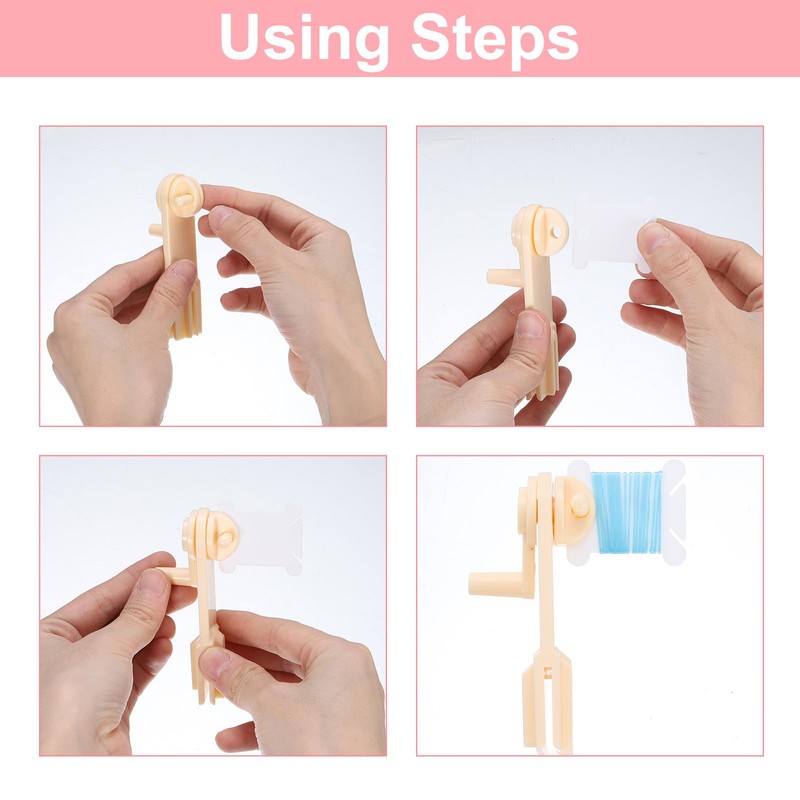 Using Steps