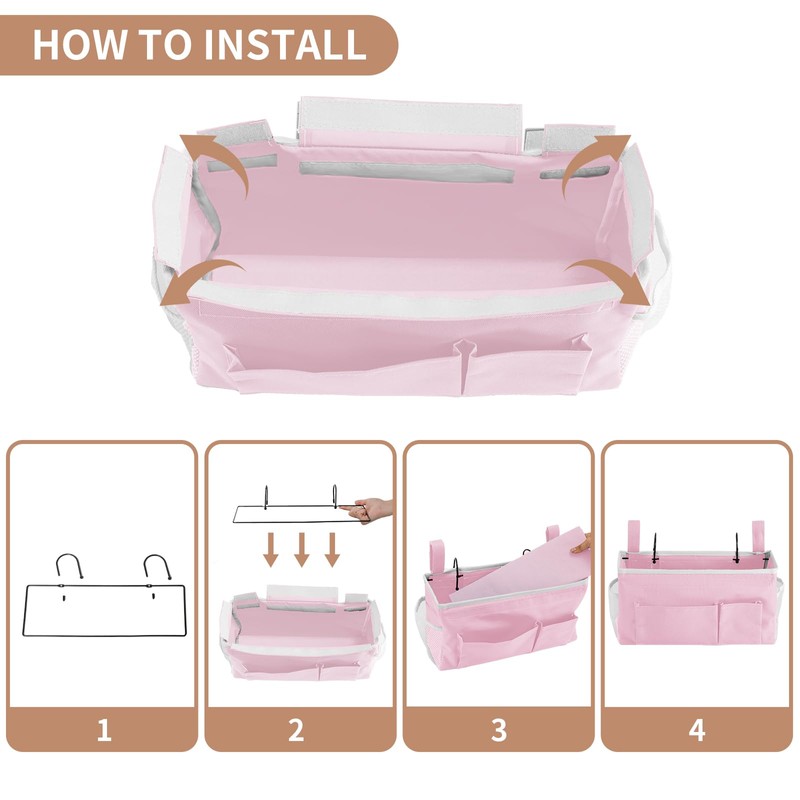 HOW TO INSTALL

1

2

3

4