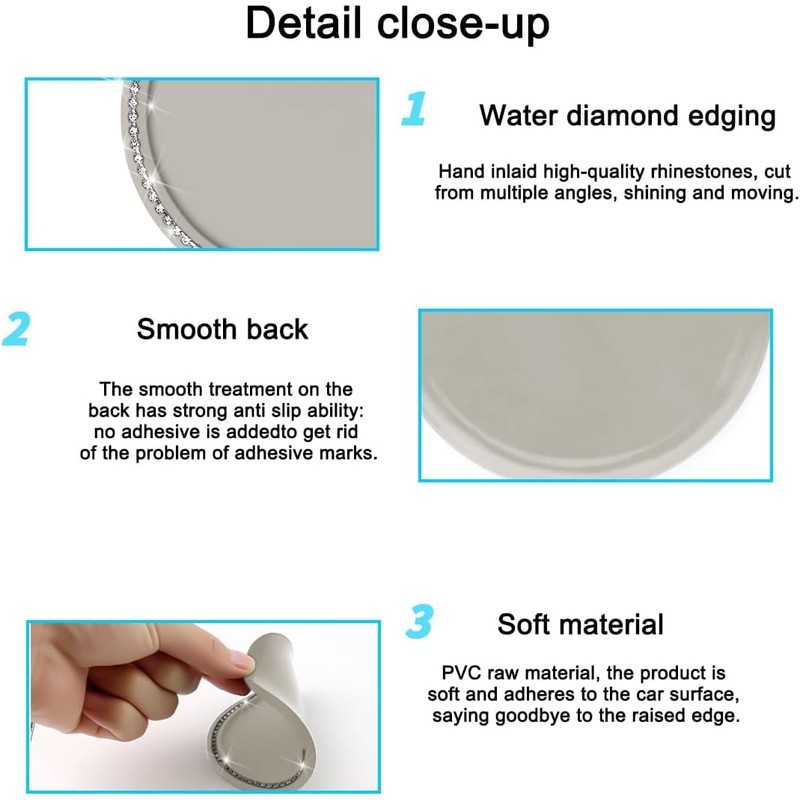 Detail close-up

1 Water diamond edging

Hand inlaid high-quality rhinestones, cut from multiple angles, shining and moving.

2 Smooth back

The smooth treatment on the back has strong anti slip ability: no adhesive is addedto get rid of the problem of adhesive marks.

3 Soft material

PVC raw material, the product is soft and adheres to the car surface, saying goodbye to the raised edge.