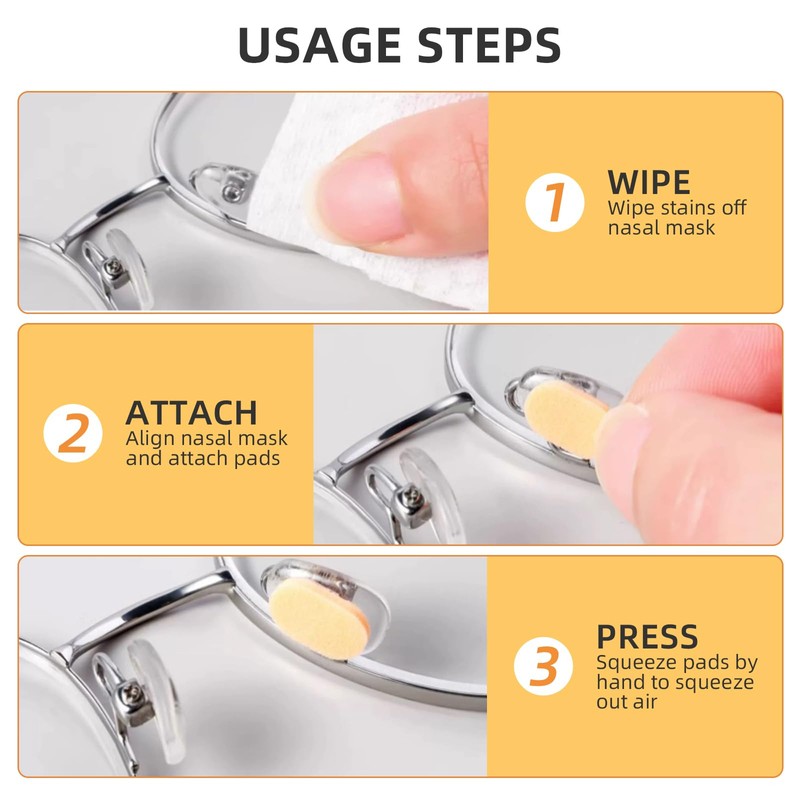 USAGE STEPS

1 WIPE
Wipe stains off nasal mask

2 ATTACH
Align nasal mask and attach pads

3 PRESS
Squeeze pads by hand to squeeze out air