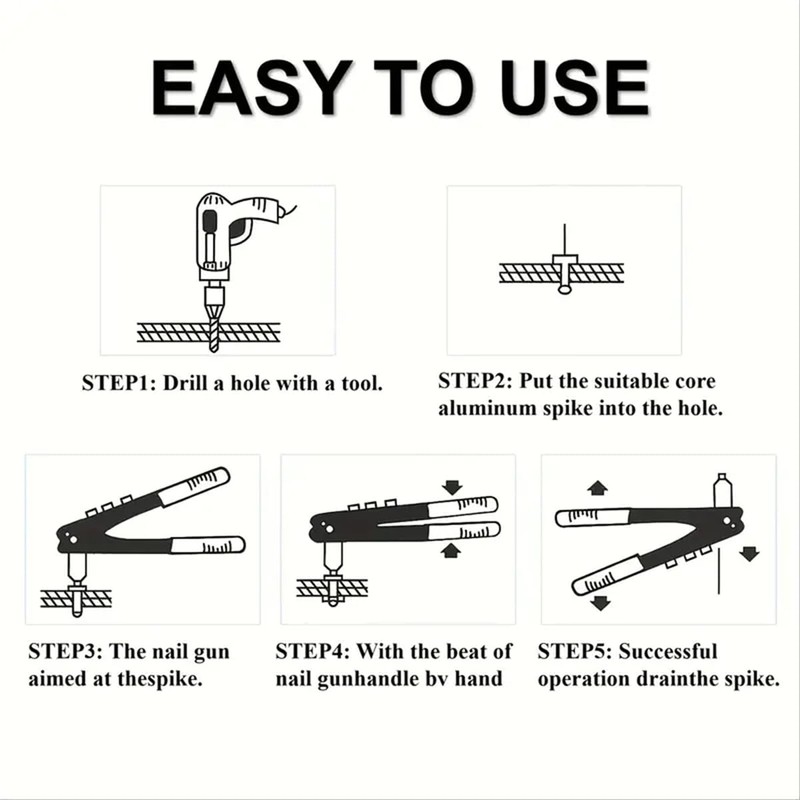 EASY TO USE

STEP1: Drill a hole with a tool.

STEP2: Put the suitable core aluminum spike into the hole.

STEP3: The nail gun aimed at thespike.

STEP4: With the beat of nail gunhandle bv hand

STEP5: Successful operation drainthe spike.