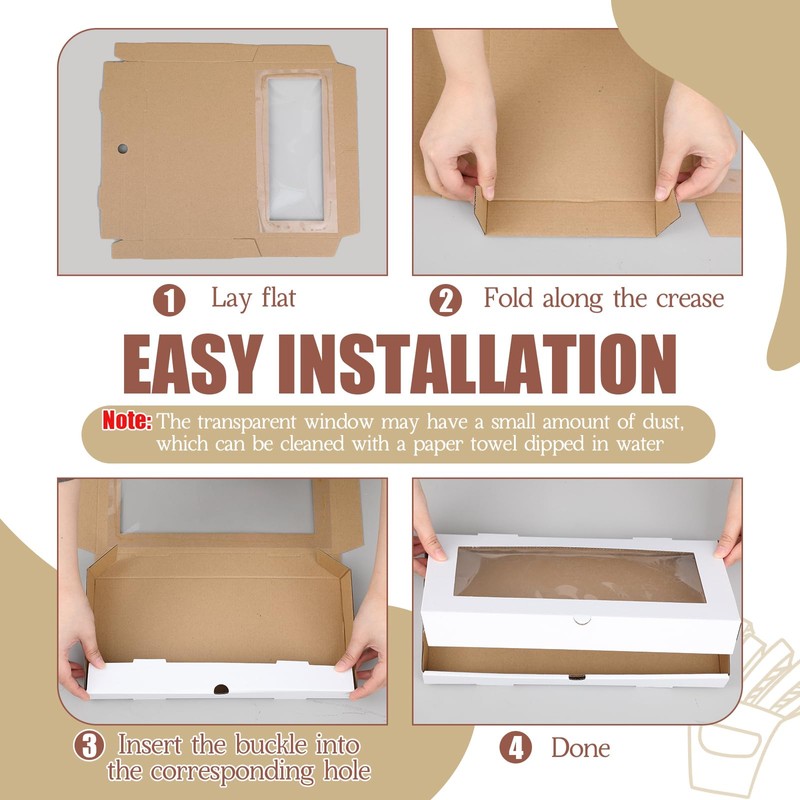 1 Lay flat

2 Fold along the crease

EASY INSTALLATION

Note: The transparent window may have a small amount of dust, which can be cleaned with a paper towel dipped in water

3 Insert the buckle into the corresponding hole

4 Done