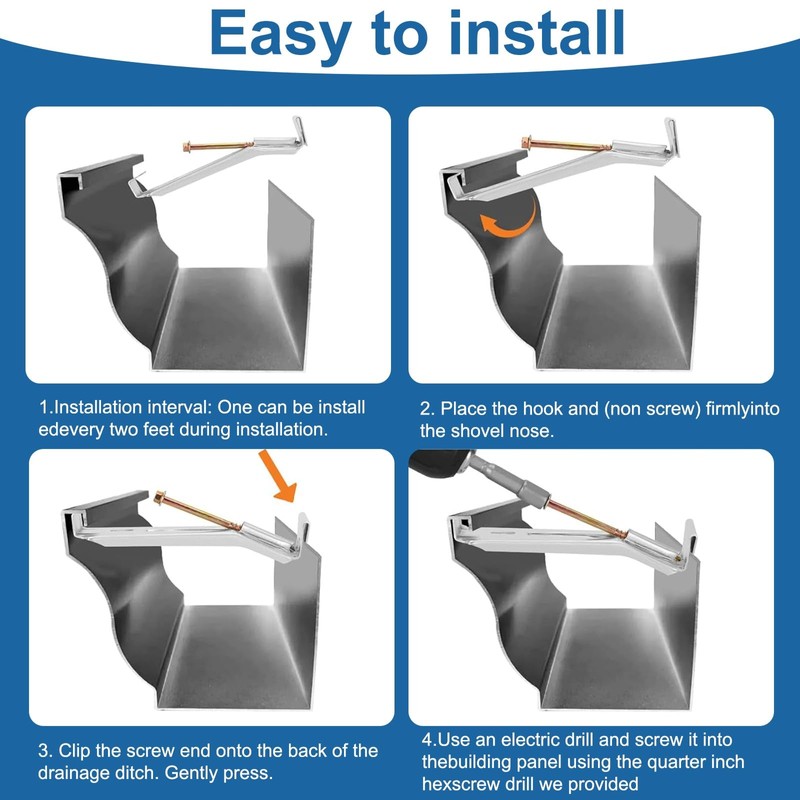 Easy to install

1.Installation interval: One can be install edevery two feet during installation.

2. Place the hook and (non screw) firmlyinto the shovel nose.

3. Clip the screw end onto the back of the drainage ditch. Gently press.

4.Use an electric drill and screw it into thebuilding panel using the quarter inch hexscrew drill we provided