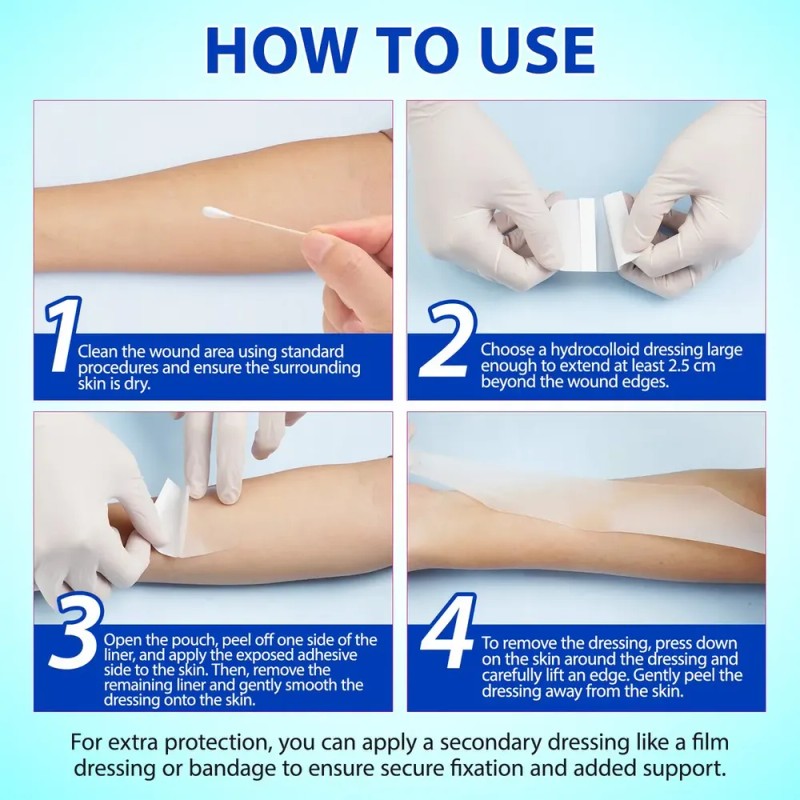 HOW TO USE

1 Clean the wound area using standard procedures and ensure the surrounding skin is dry.

2 Choose a hydrocolloid dressing large enough to extend at least 2.5 cm beyond the wound edges.

3 Open the pouch, peel off one side of the liner, and apply the exposed adhesive side to the skin. Then, remove the remaining liner and gently smooth the dressing onto the skin.

4 To remove the dressing, press down on the skin around the dressing and carefully lift an edge. Gently peel the dressing away from the skin.

For extra protection, you can apply a secondary dressing like a film dressing or bandage to ensure secure fixation and added support.