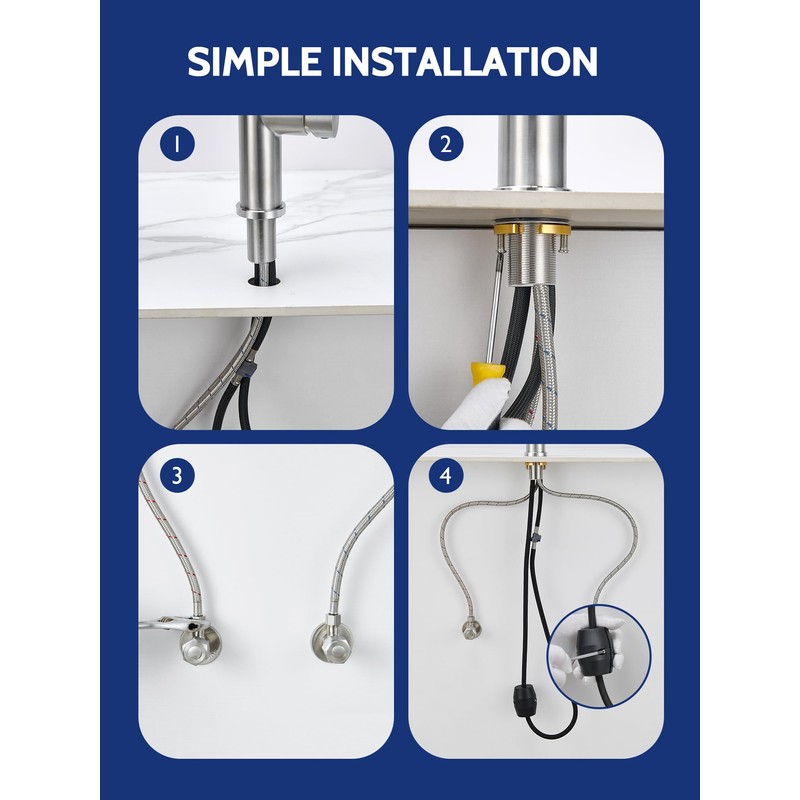 SIMPLE INSTALLATION

1

2

3

4