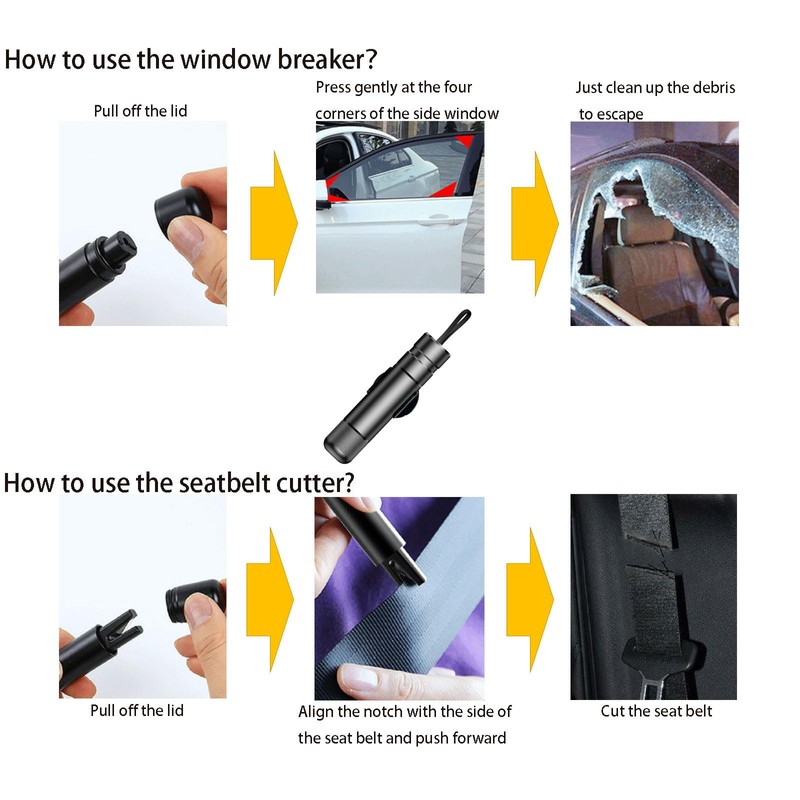 How to use the window breaker?

Pull off the lid

Press gently at the four corners of the side window

Just clean up the debris to escape

How to use the seatbelt cutter?

Pull off the lid

Align the notch with the side of the seat belt and push forward

Cut the seat belt