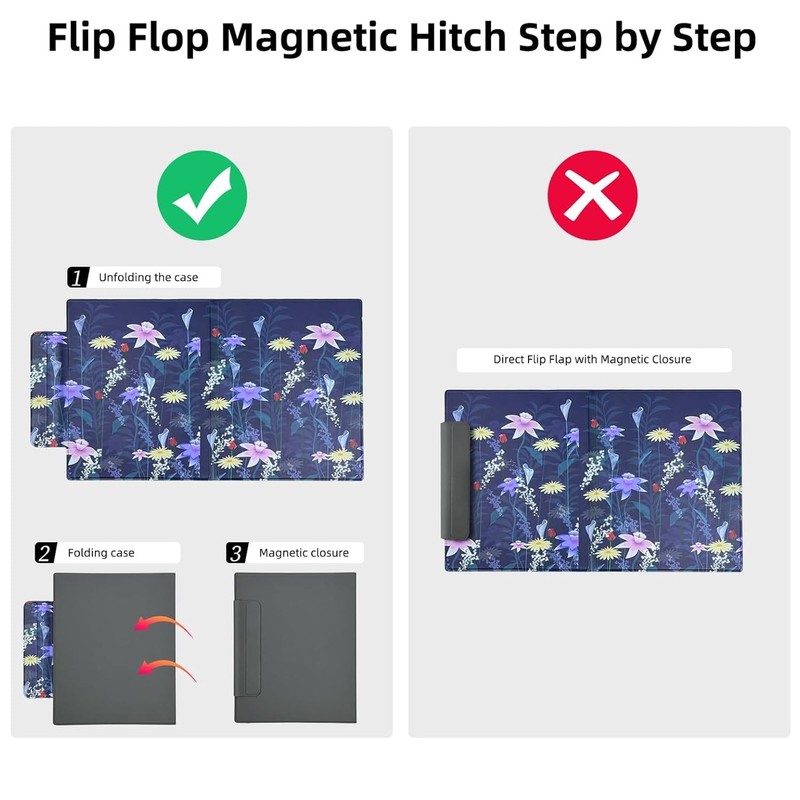 Flip Flop Magnetic Hitch Step by Step

1 Unfolding the case

2 Folding case

3 Magnetic closure

Direct Flip Flap with Magnetic Closure