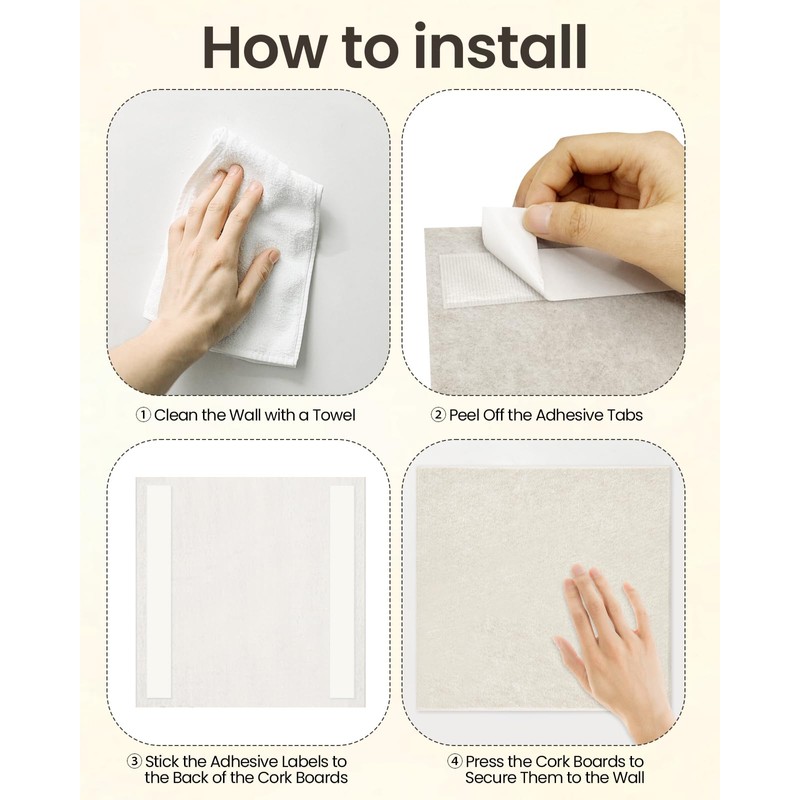 How to install

① Clean the Wall with a Towel

② Peel Off the Adhesive Tabs

③ Stick the Adhesive Labels to the Back of the Cork Boards

④ Press the Cork Boards to Secure Them to the Wall