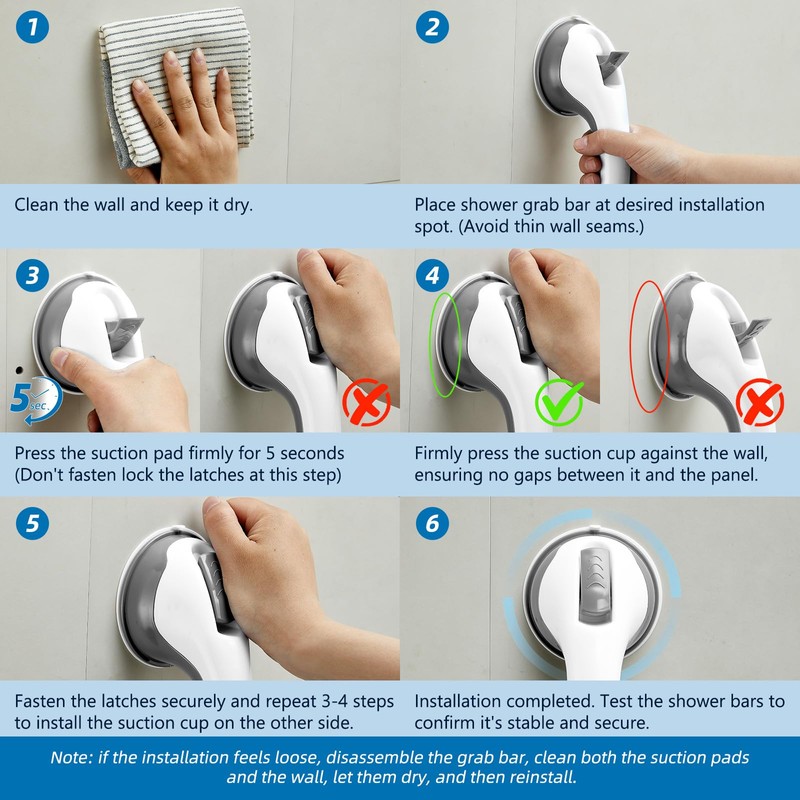 1

Clean the wall and keep it dry.

2

Place shower grab bar at desired installation spot. (Avoid thin wall seams.)

3

5 sec.

Press the suction pad firmly for 5 seconds (Don't fasten lock the latches at this step)

4

Firmly press the suction cup against the wall, ensuring no gaps between it and the panel.

5

Fasten the latches securely and repeat 3-4 steps to install the suction cup on the other side.

6

Installation completed. Test the shower bars to confirm it's stable and secure.

Note: if the installation feels loose, disassemble the grab bar, clean both the suction pads and the wall, let them dry, and then reinstall.