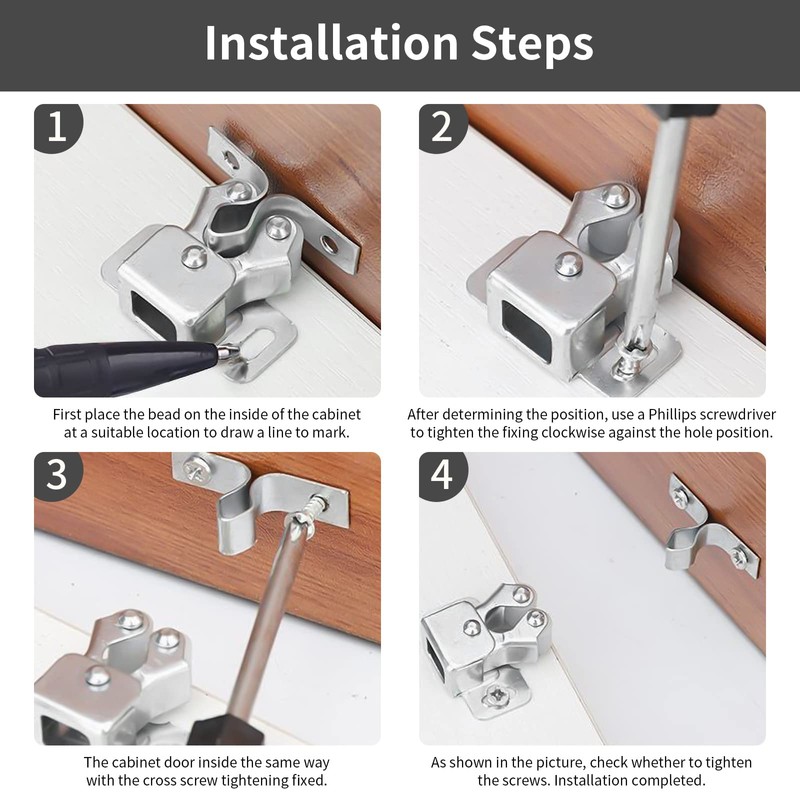 Installation Steps

1

First place the bead on the inside of the cabinet at a suitable location to draw a line to mark.

2

After determining the position, use a Phillips screwdriver to tighten the fixing clockwise against the hole position.

3

The cabinet door inside the same way with the cross screw tightening fixed.

4

As shown in the picture, check whether to tighten the screws. Installation completed.