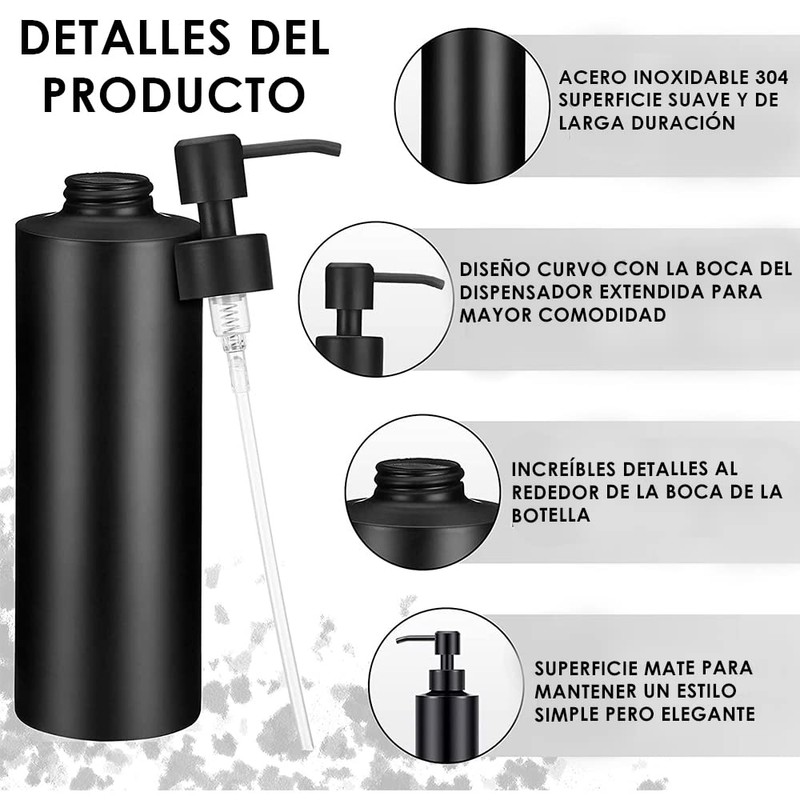 DETALLES DEL PRODUCTO

ACERO INOXIDABLE 304 SUPERFICIE SUAVE Y DE LARGA DURACIÓN

DISEÑO CURVO CON LA BOCA DEL DISPENSADOR EXTENDIDA PARA MAYOR COMODIDAD

INCREÍBLES DETALLES AL REDEDOR DE LA BOCA DE LA BOTELLA

SUPERFICIE MATE PARA MANTENER UN ESTILO SIMPLE PERO ELEGANTE