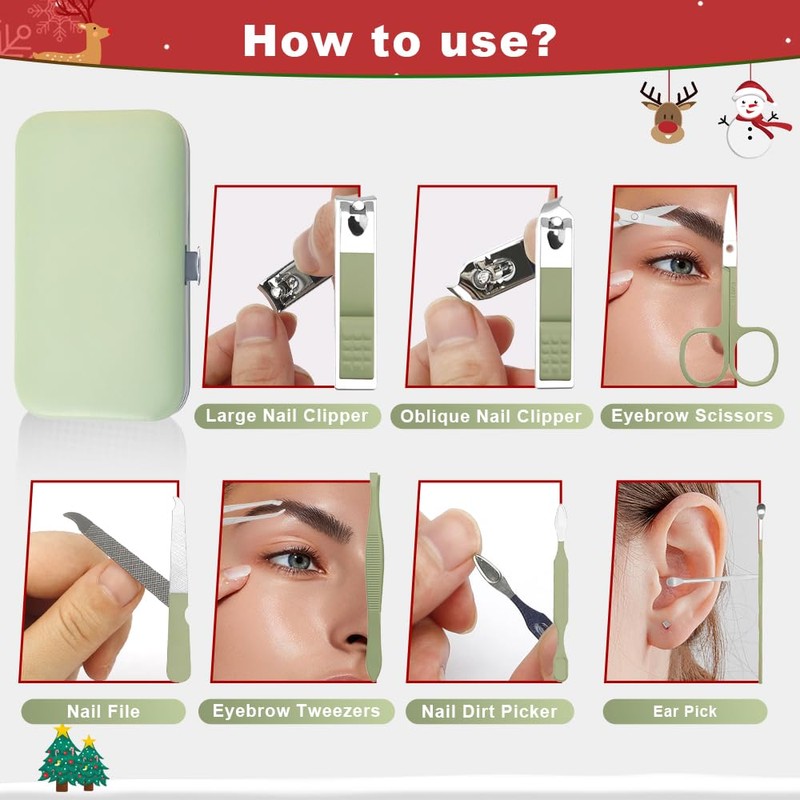 How to use?

Large Nail Clipper

Oblique Nail Clipper

Eyebrow Scissors

Nail File

Eyebrow Tweezers

Nail Dirt Picker

Ear Pick