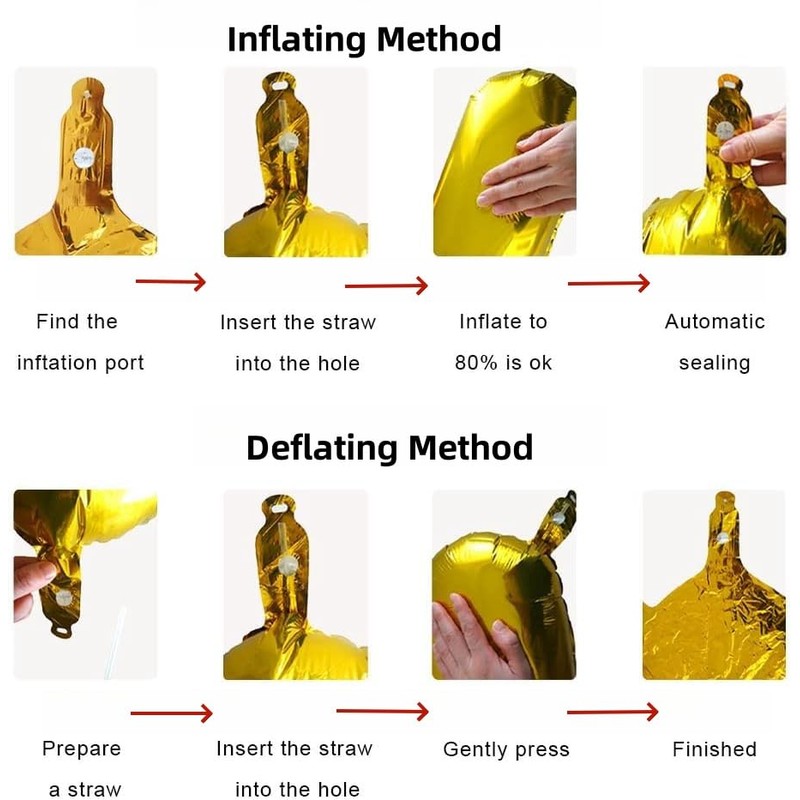 Inflating Method

Find the inftation port

Insert the straw into the hole

Inflate to 80% is ok

Automatic sealing

Deflating Method

Prepare a straw

Insert the straw into the hole

Gently press

Finished