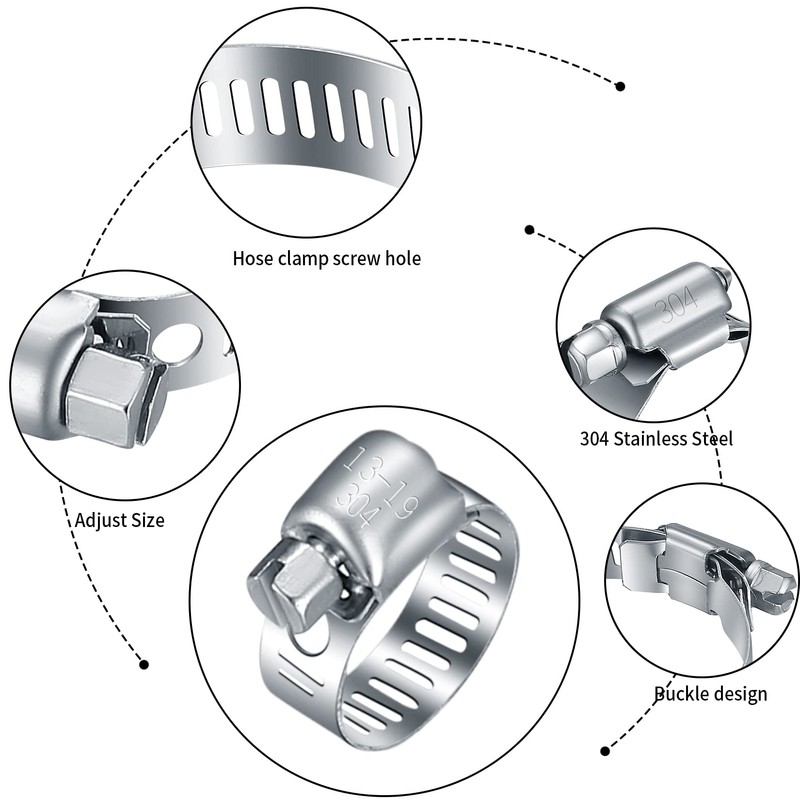 Hose clamp screw hole

304

304 Stainless Steel

Adjust Size

13-19
304

Buckle design