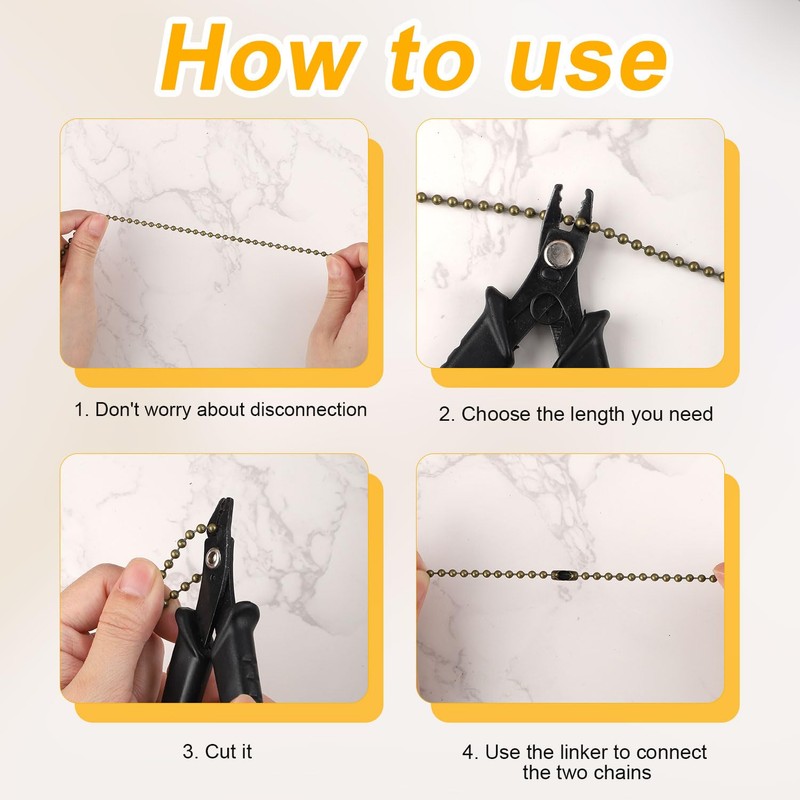 How to use

1. Don't worry about disconnection

2. Choose the length you need

3. Cut it

4. Use the linker to connect the two chains