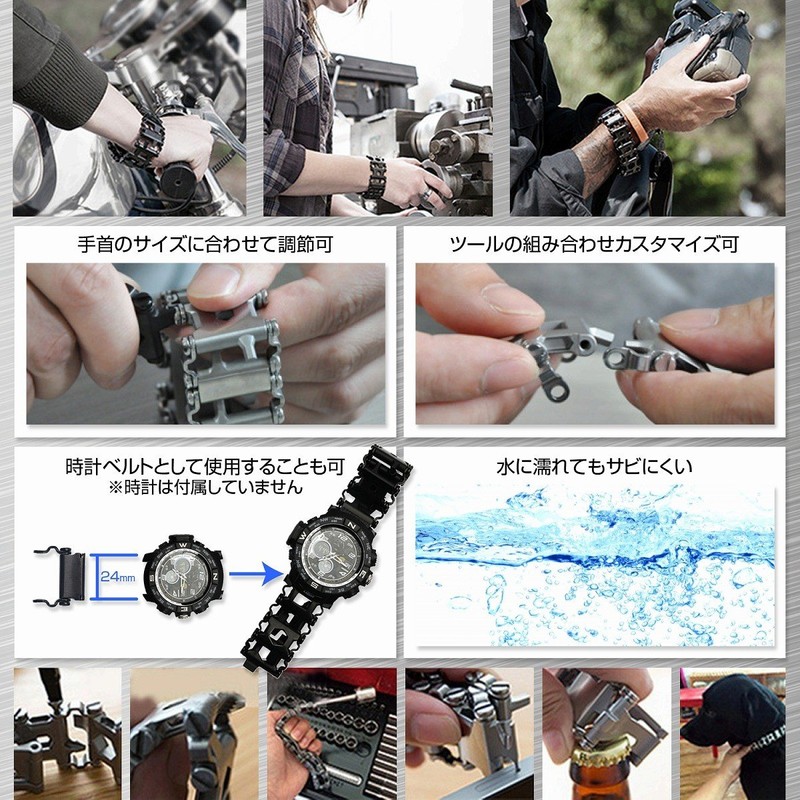 手首のサイズに合わせて調節可

ツールの組み合わせカスタマイズ可

時計ベルトとして使用することも可
※時計は付属していません

24mm

水に濡れてもサビにくい