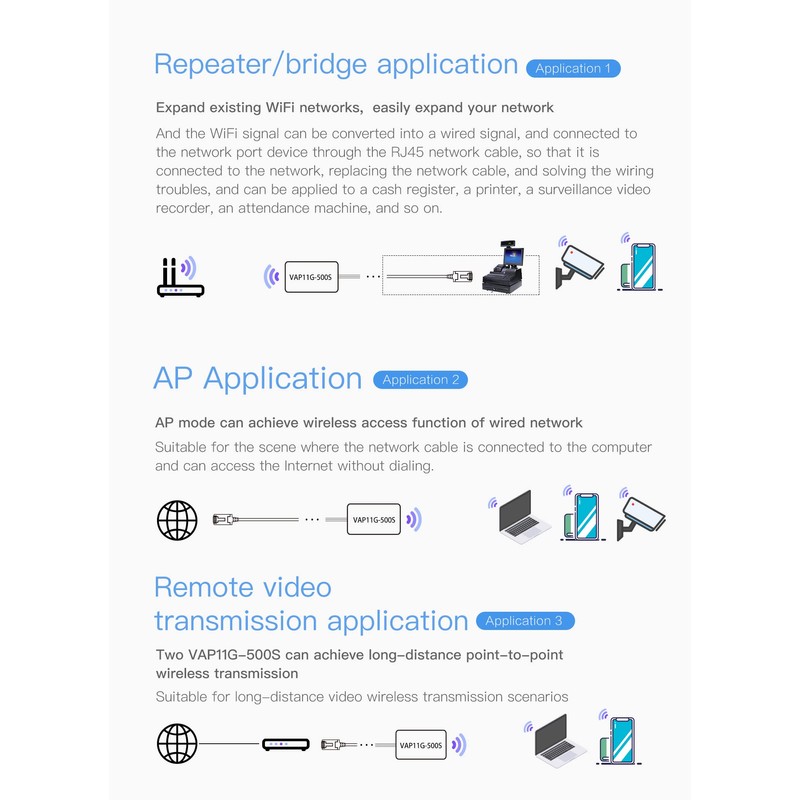 Repeater/bridge application Application 1

Expand existing WiFi networks, easily expand your network

And the WiFi signal can be converted into a wired signal, and connected to the network port device through the RJ45 network cable, so that it is connected to the network, replacing the network cable, and solving the wiring troubles, and can be applied to a cash register, a printer, a surveillance video recorder, an attendance machine, and so on.

VAP11G-500S

AP Application Application 2

AP mode can achieve wireless access function of wired network

Suitable for the scene where the network cable is connected to the computer and can access the Internet without dialing.

VAP11G-500S

Remote video transmission application Application 3

Two VAP11G-500S can achieve long-distance point-to-point wireless transmission

Suitable for long-distance video wireless transmission scenarios

VAP11G-500S