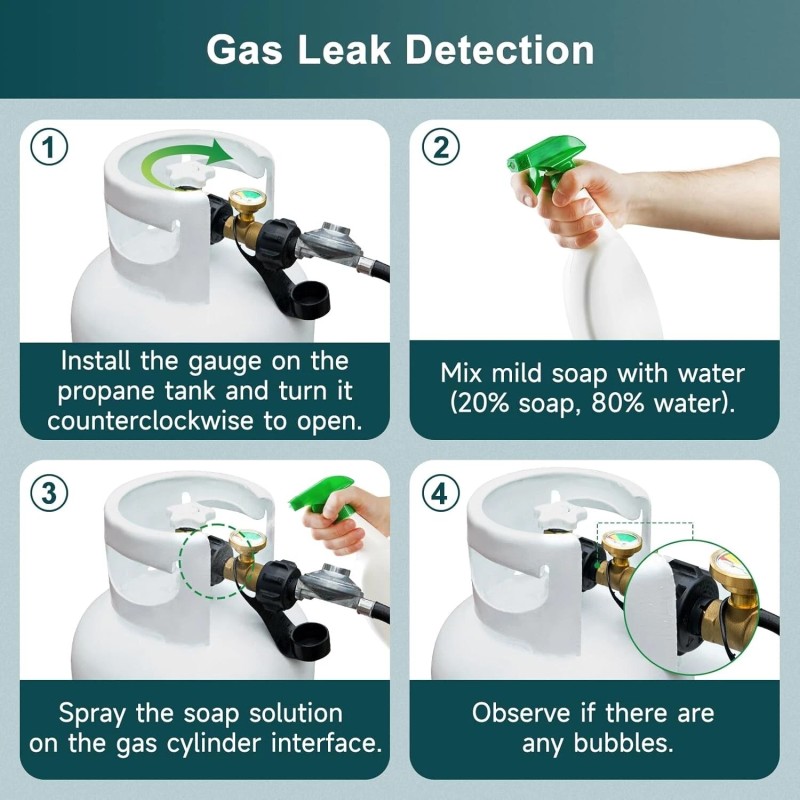 Gas Leak Detection

①
Install the gauge on the propane tank and turn it counterclockwise to open.

②
Mix mild soap with water (20% soap, 80% water).

③
Spray the soap solution on the gas cylinder interface.

④
Observe if there are any bubbles.