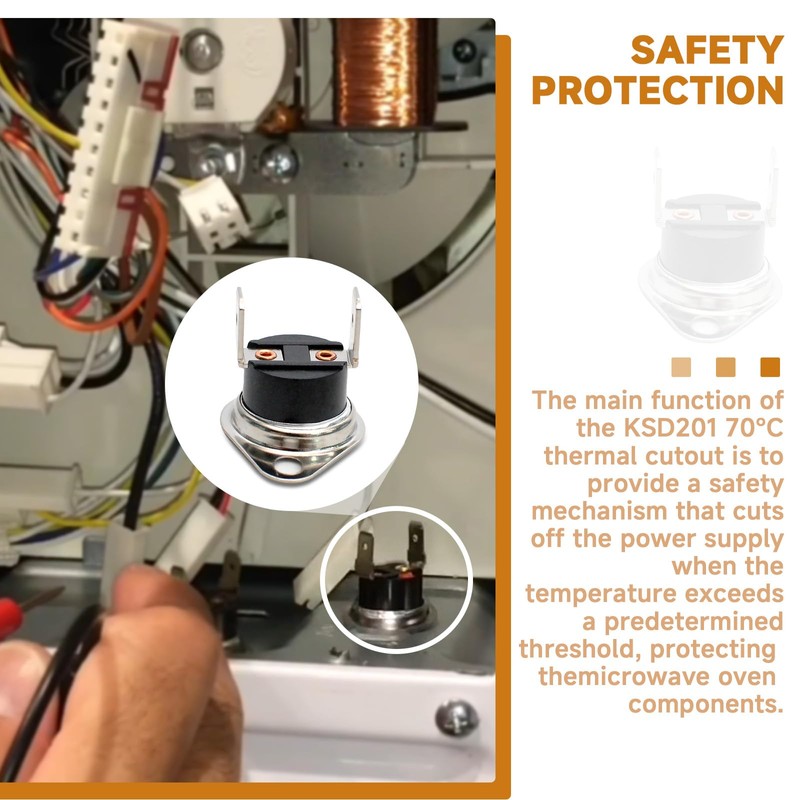 SAFETY PROTECTION

The main function of the KSD201 70°C thermal cutout is to provide a safety mechanism that cuts off the power supply when the temperature exceeds a predetermined threshold, protecting themicrowave oven components.