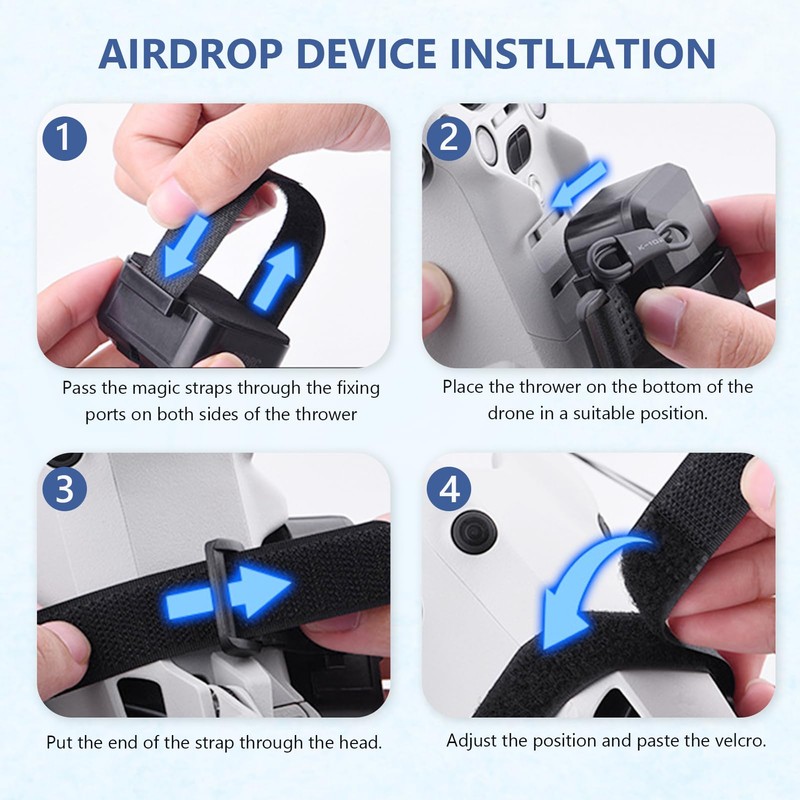 AIRDROP DEVICE INSTLLATION

1

Pass the magic straps through the fixing ports on both sides of the thrower

2

K-10

Place the thrower on the bottom of the drone in a suitable position.

3

Put the end of the strap through the head.

4

Adjust the position and paste the velcro.