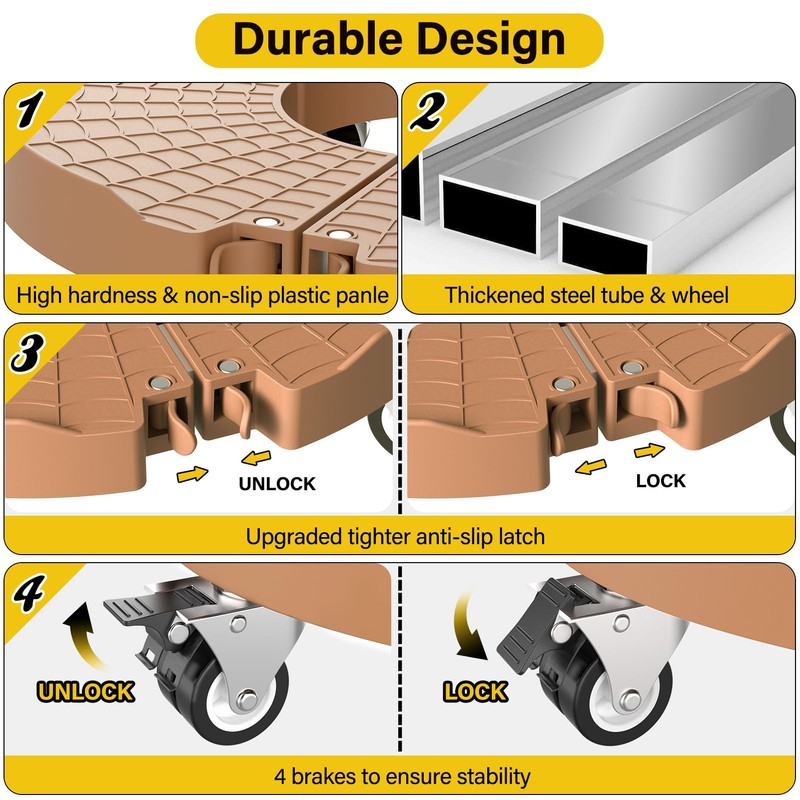 Durable Design

1

High hardness & non-slip plastic panle

2

Thickened steel tube & wheel

3

UNLOCK

LOCK

Upgraded tighter anti-slip latch

4

UNLOCK

LOCK

4 brakes to ensure stability