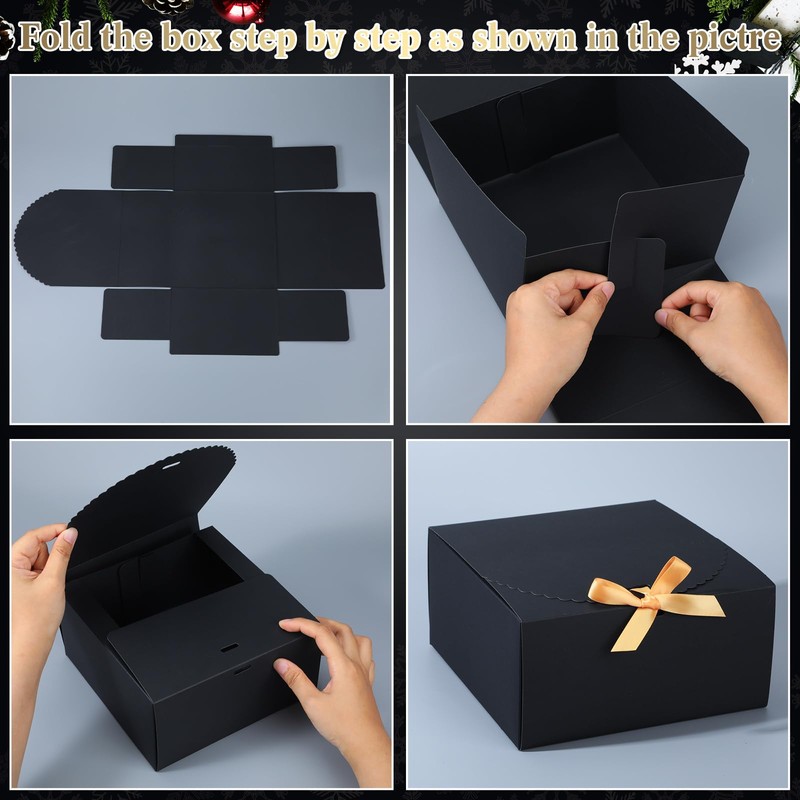 Fold the box step by step as shown in the pictre