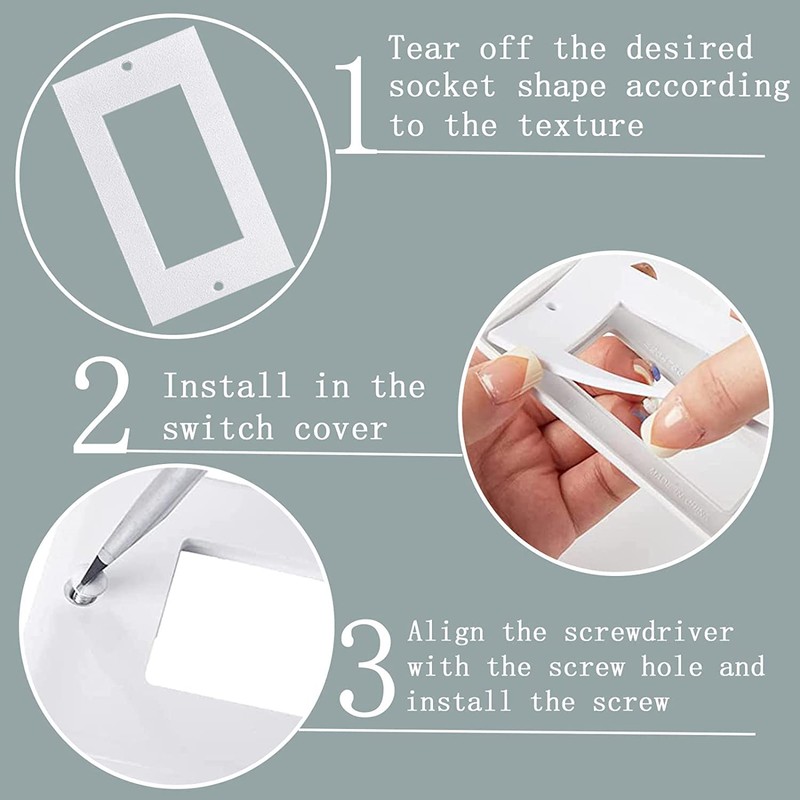 1 Tear off the desired socket shape according to the texture

2 Install in the switch cover

MADE IN CHINA

3 Align the screwdriver with the screw hole and install the screw